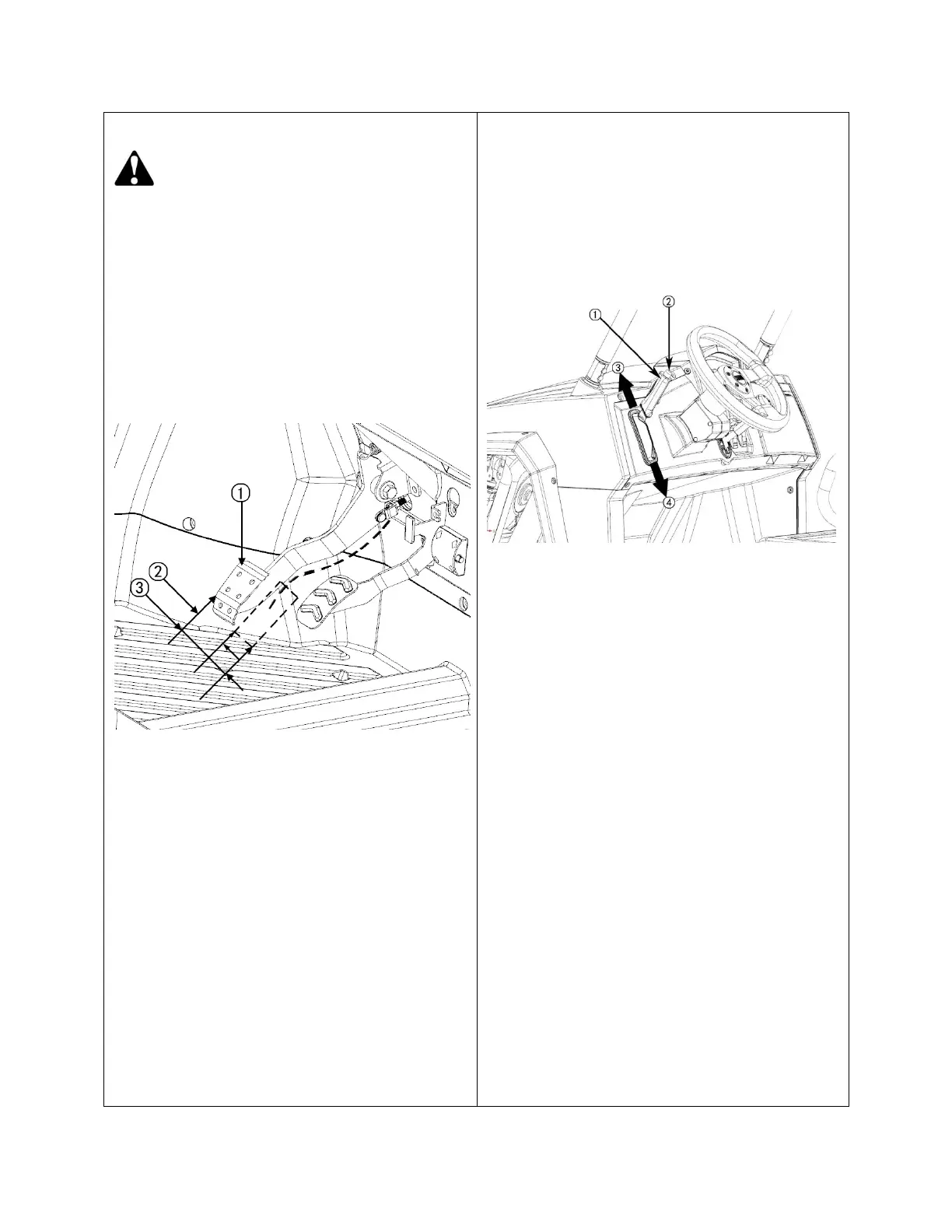 ①
②
③

①
②
③
④