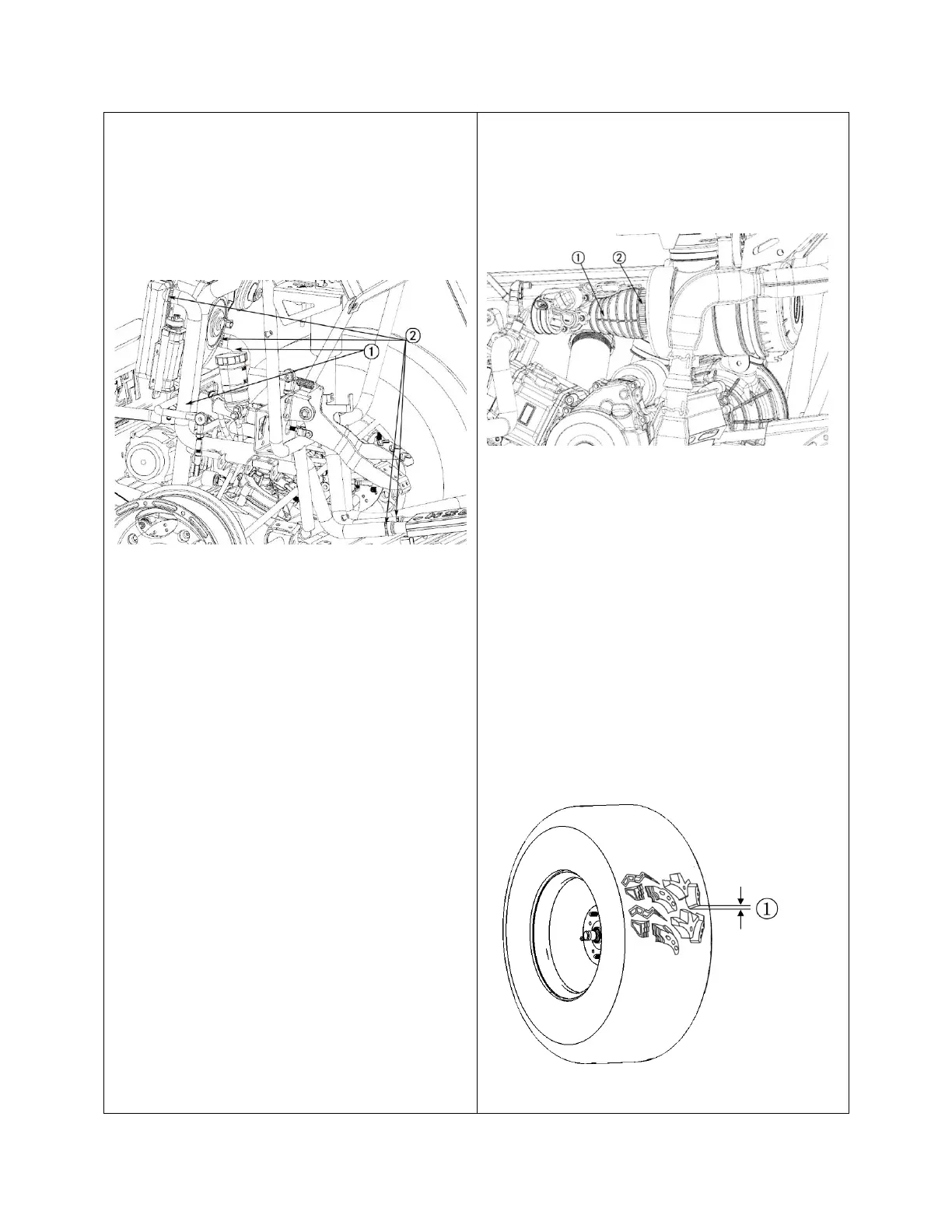 ②
①

①   ②

①