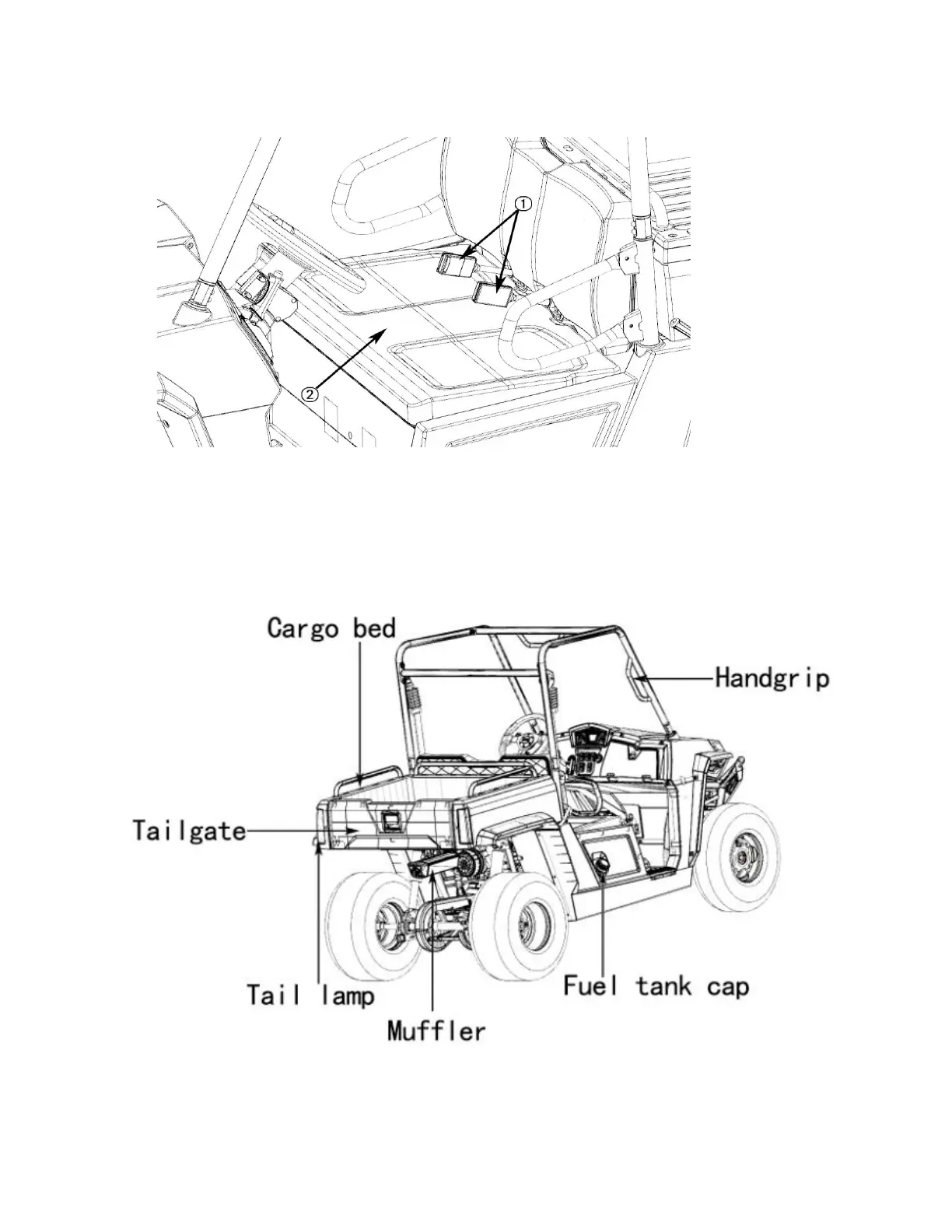 ①

②

Cargo bed

Handgrip

Tailgate

Tail lamp

Muffler

Fuel tank cap