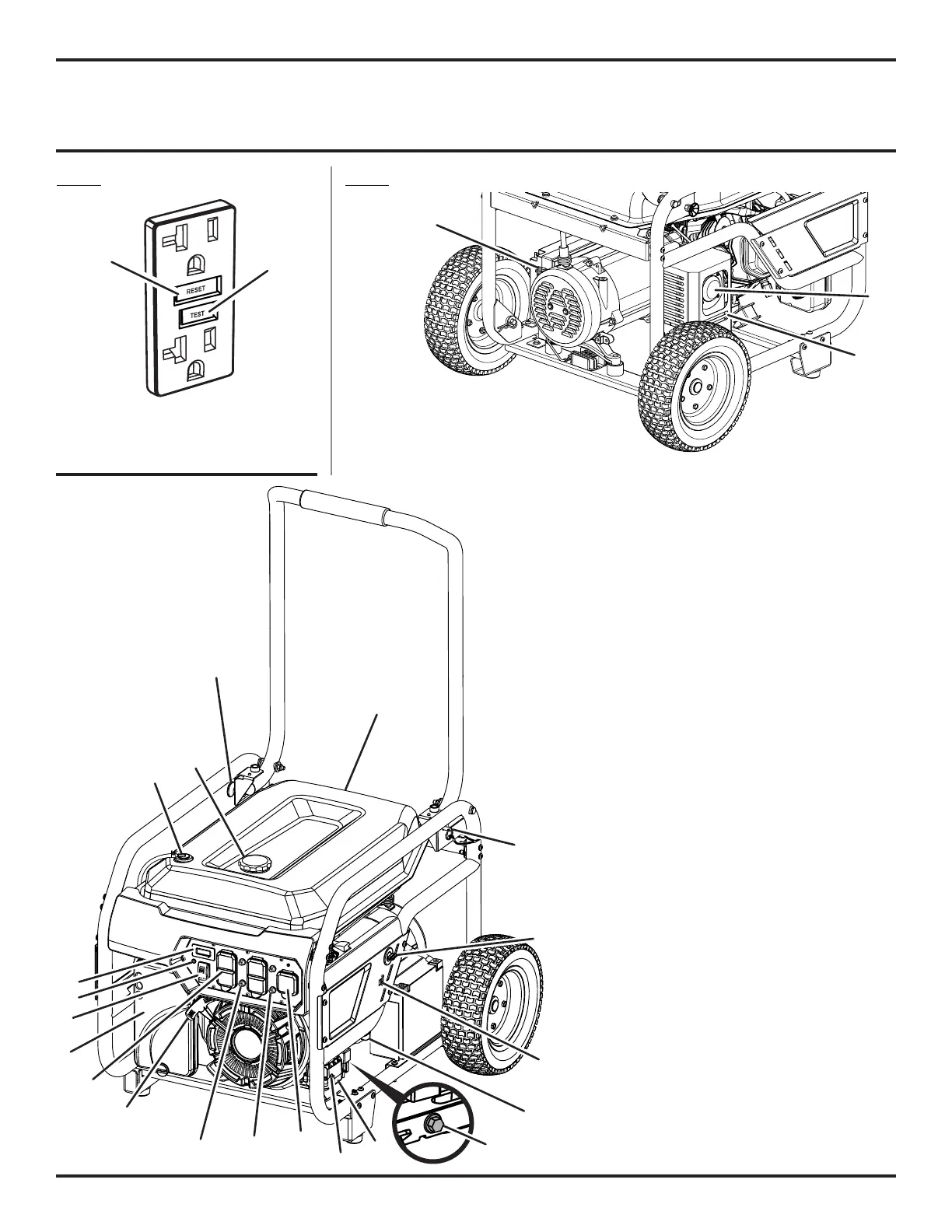 RESET
TEST