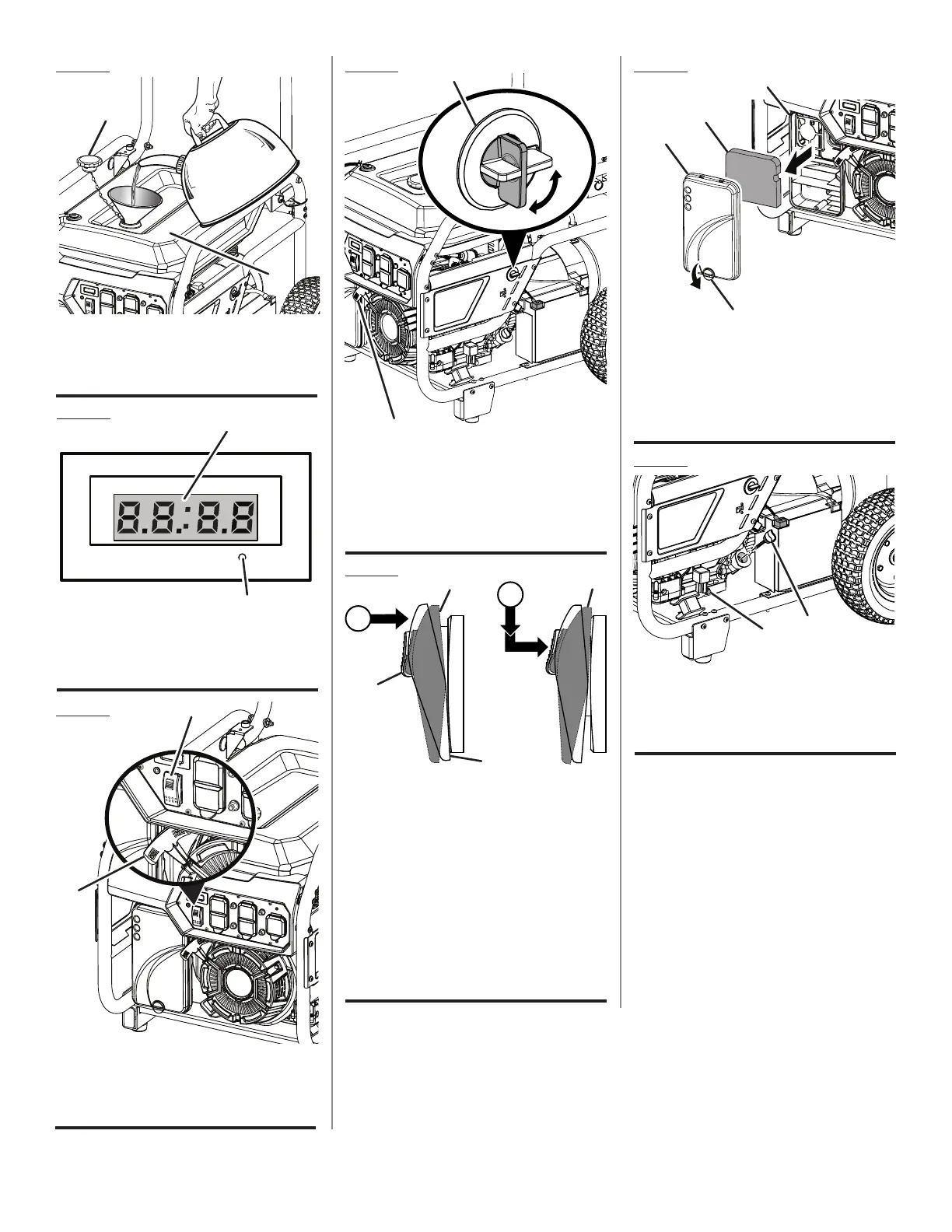 8.8:8.8