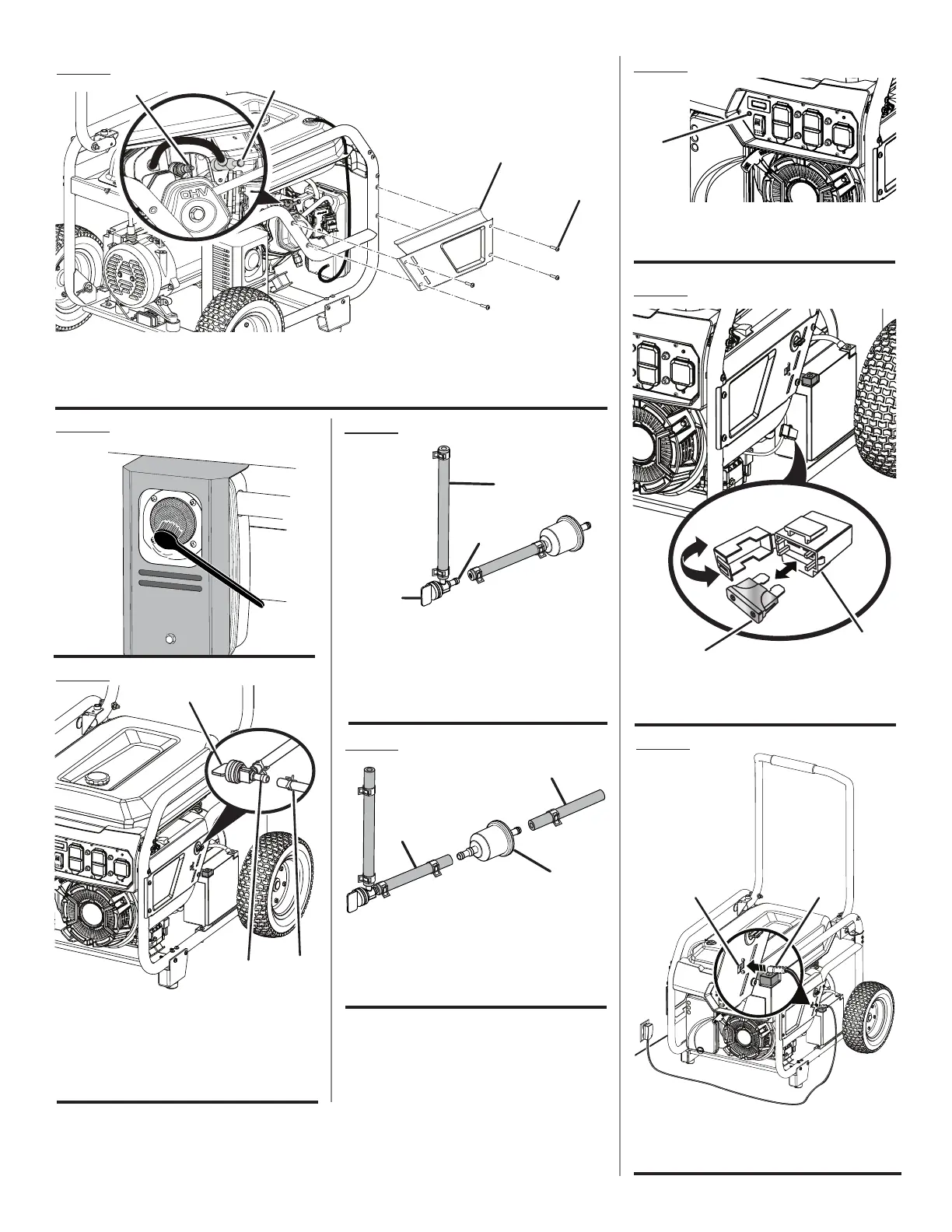 OHV