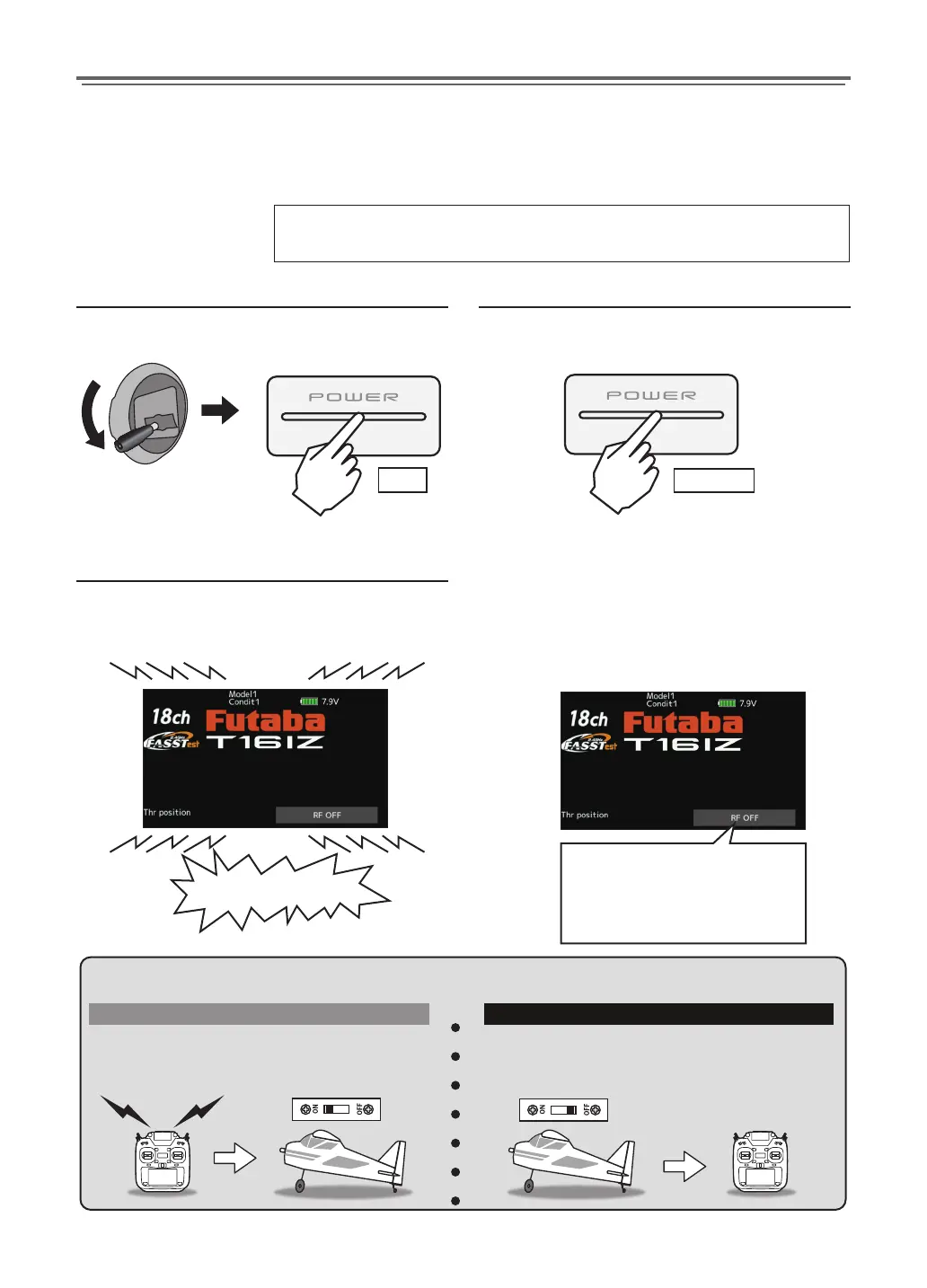 POWER

POWER

Model1
Condit1
7.9V
18ch
Futaba
FASSTest
T16IZ
Thr position
RF OFF

Model1
Condit1
7.9V
18ch
Futaba
FASSTest
T16IZ
Thr position
RF OFF

ON OFF

ON OFF