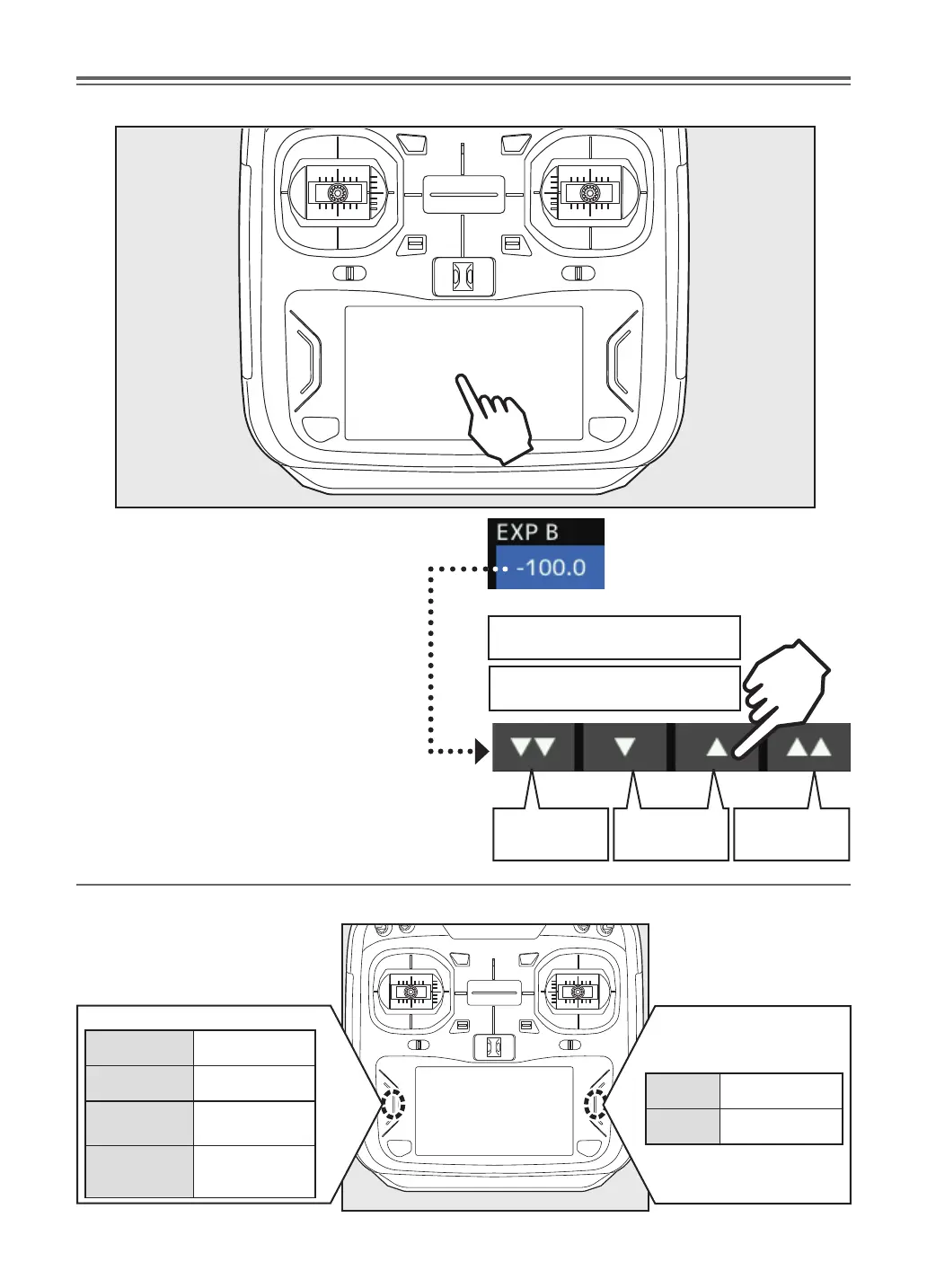 EXP B
-100.0