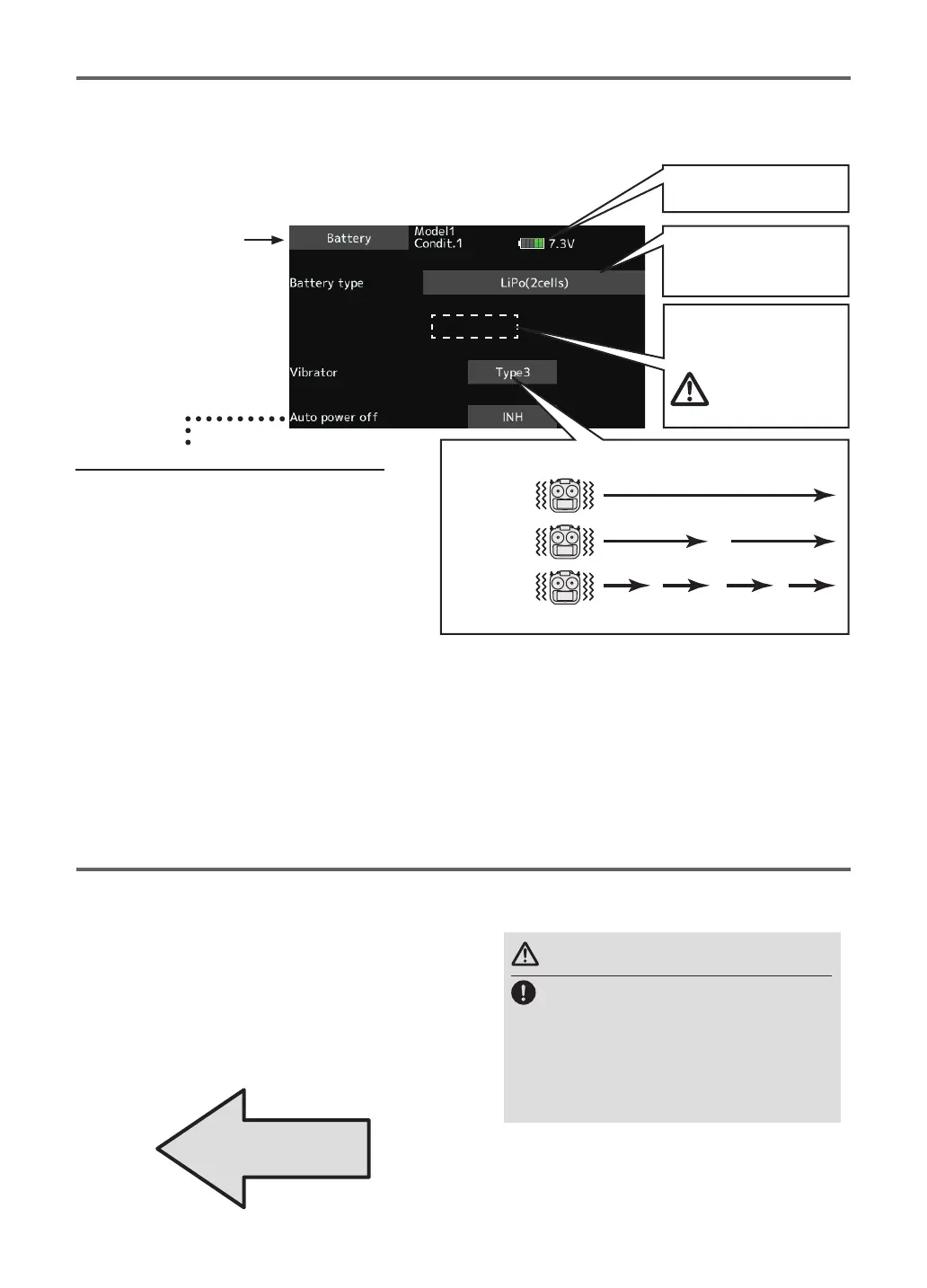 Battery

Model1
Condit.1

7.3V

Battery type

LiPo(2cells)

Vibrator

Type3

Auto power off

INH