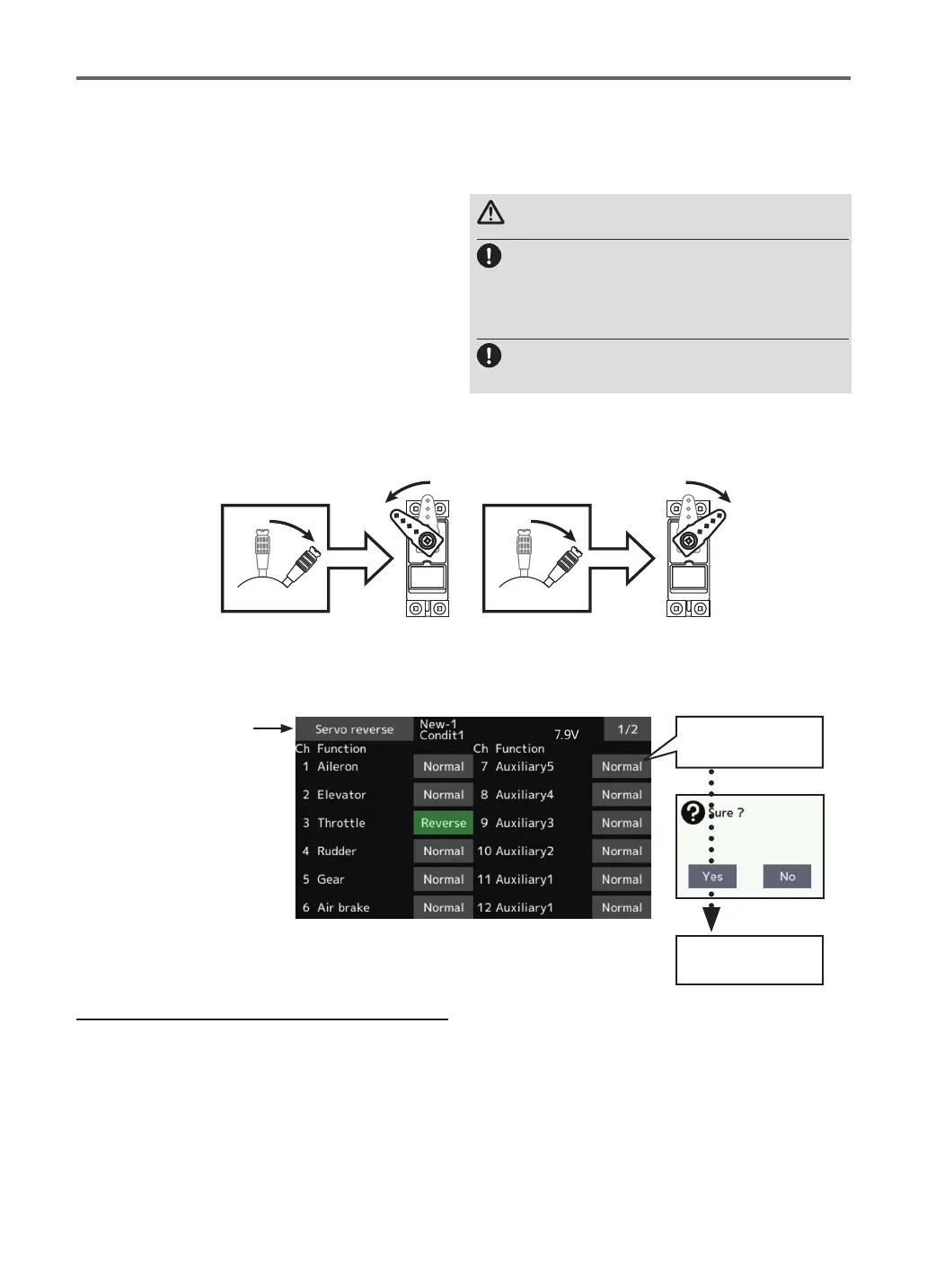 Servo reverse

New-1
Condit1

7.9V

1/2

| Ch | Function | | Ch | Function | |
|---|---|---|---|---|---|
| 1 | Aileron | Normal | 7 | Auxiliary5 | Normal |
| 2 | Elevator | Normal | 8 | Auxiliary4 | Normal |
| 3 | Throttle | Reverse | 9 | Auxiliary3 | Normal |
| 4 | Rudder | Normal | 10 | Auxiliary2 | Normal |
| 5 | Gear | Normal | 11 | Auxiliary1 | Normal |
| 6 | Air brake | Normal | 12 | Auxiliary1 | Normal |

Sure ?

Yes

No