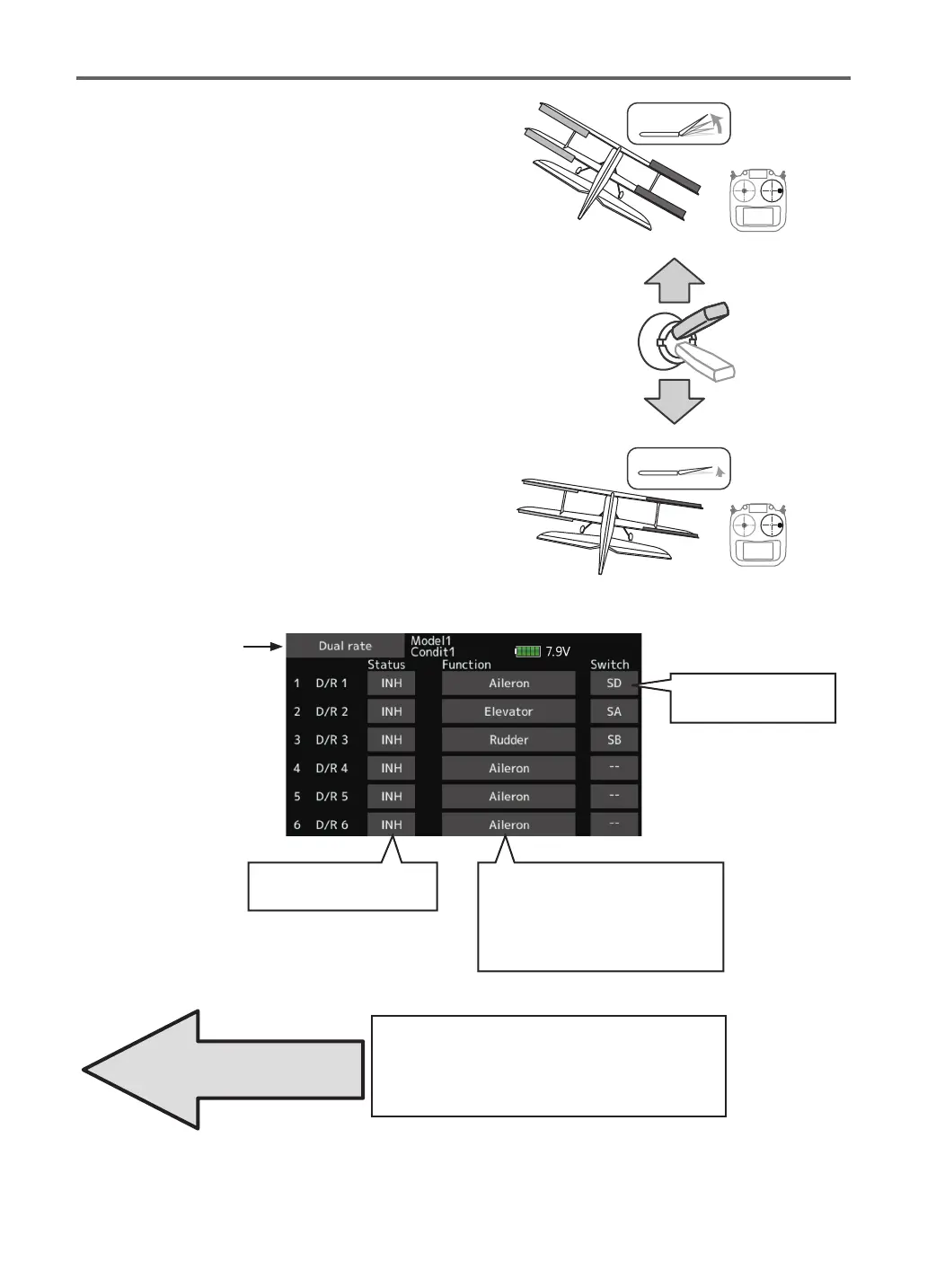 Dual rate
Model1
Condit1
7.9V

| | | Status | Function | Switch |
|---|---|---|---|---|
| 1 | D/R 1 | INH | Aileron | SD |
| 2 | D/R 2 | INH | Elevator | SA |
| 3 | D/R 3 | INH | Rudder | SB |
| 4 | D/R 4 | INH | Aileron | -- |
| 5 | D/R 5 | INH | Aileron | -- |
| 6 | D/R 6 | INH | Aileron | -- |