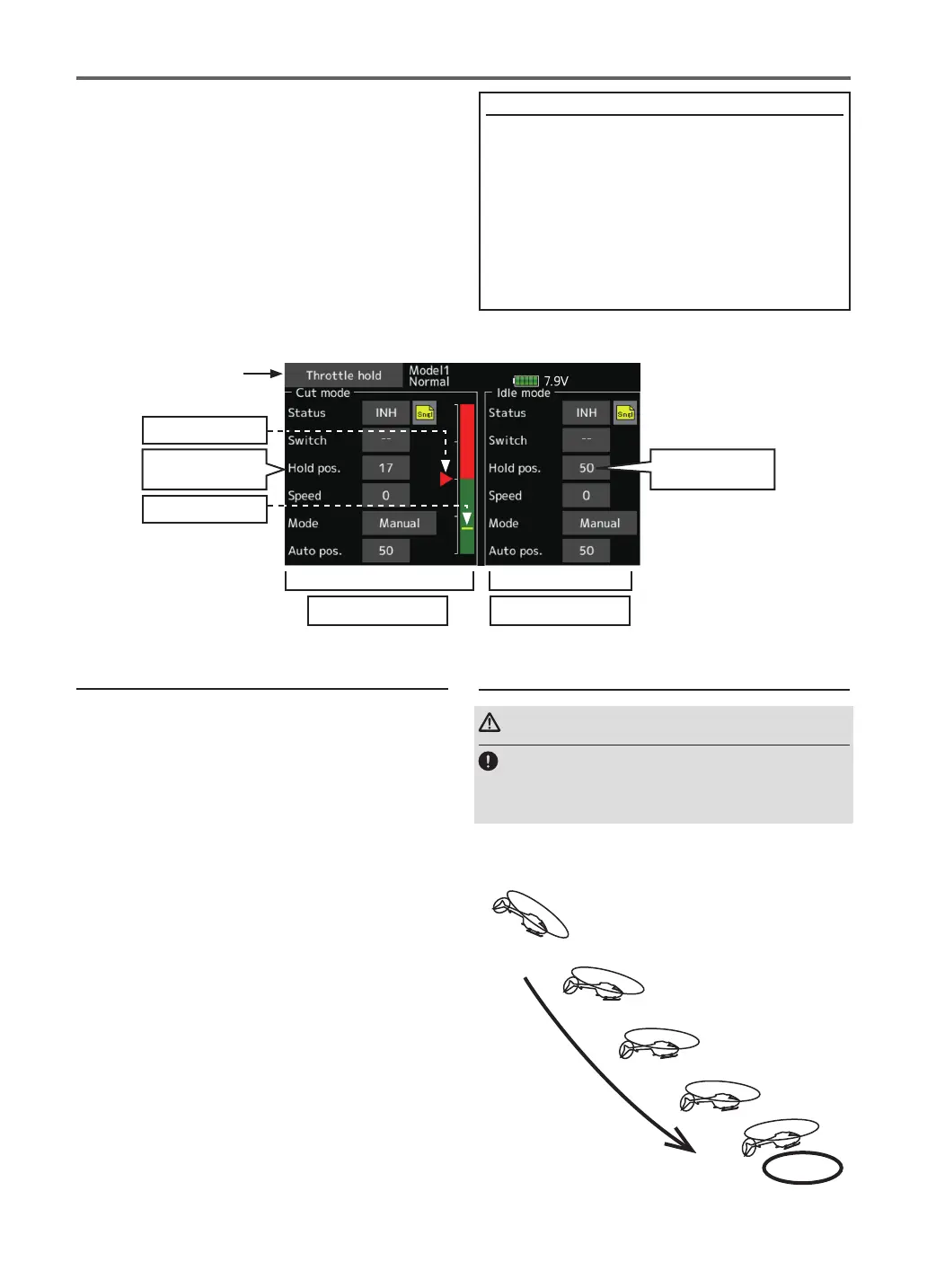 Throttle hold

Model1
Normal

7.9V

Cut mode

Status INH Sngl

Switch --

Hold pos. 17

Speed 0

Mode Manual

Auto pos. 50

Idle mode

Status INH Sngl

Switch --

Hold pos. 50

Speed 0

Mode Manual

Auto pos. 50