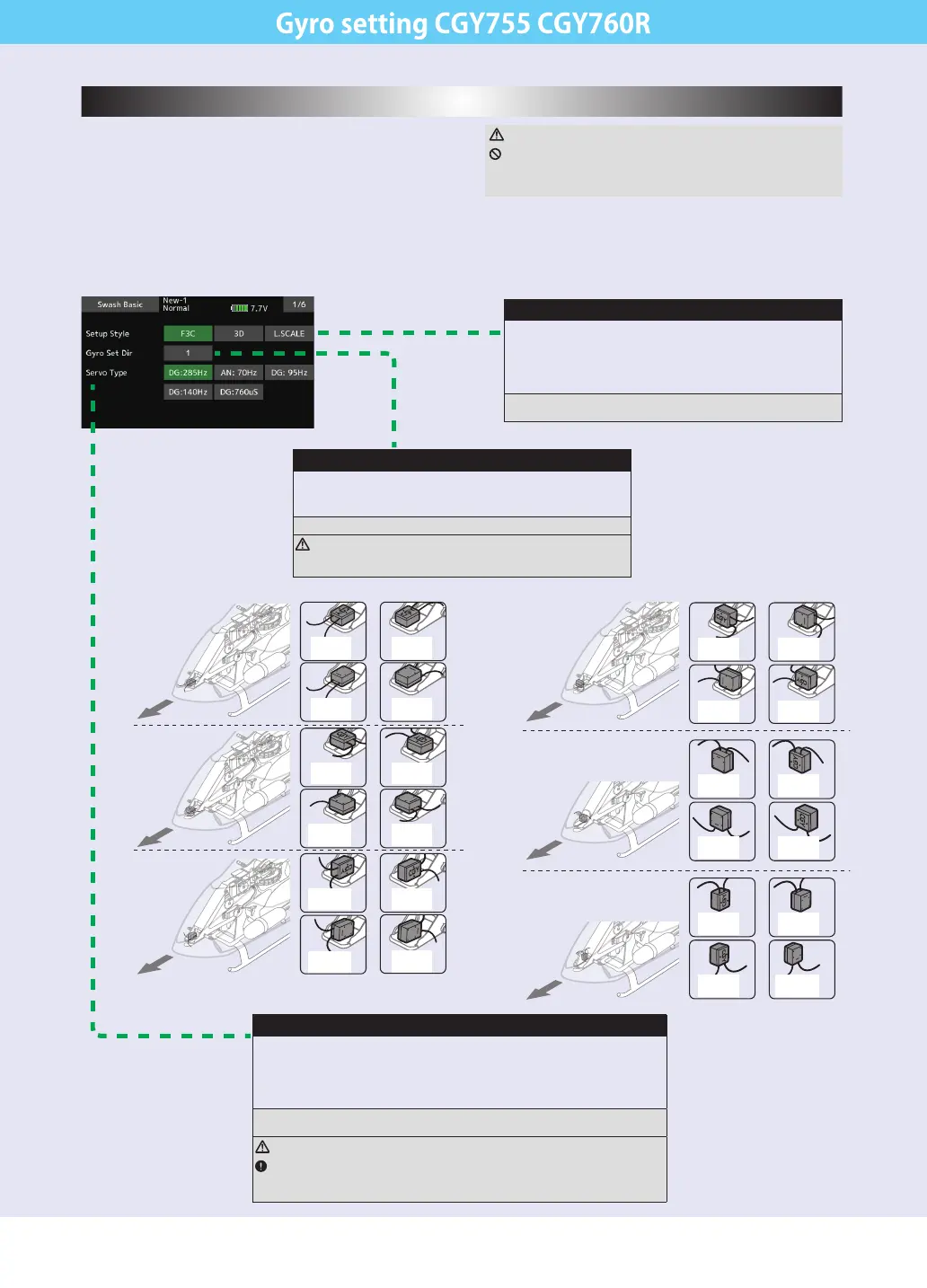 Gyro setting CGY755 CGY760R

Swash Basic
New-1
Normal
7.7V
1/6

Setup Style
F3C
3D
L.SCALE

Gyro Set Dir
1

Servo Type
DG:285Hz
AN: 70Hz
DG: 95Hz
DG:140Hz
DG:760uS