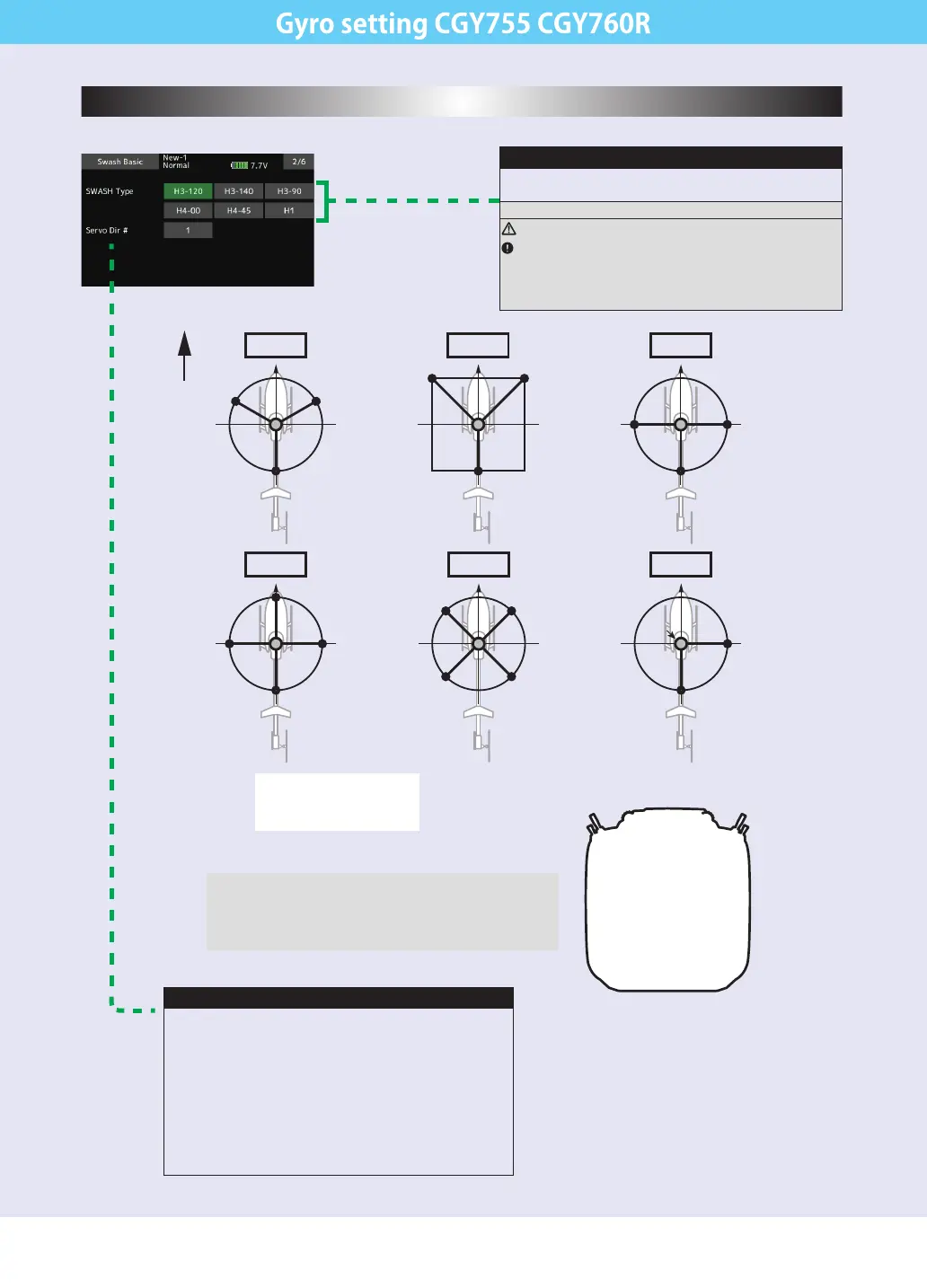 Gyro setting CGY755 CGY760R

Swash Basic
New-1
Normal
7.7V
2/6
SWASH Type
H3-120
H3-140
H3-90
H4-00
H4-45
H1
Servo Dir #
1