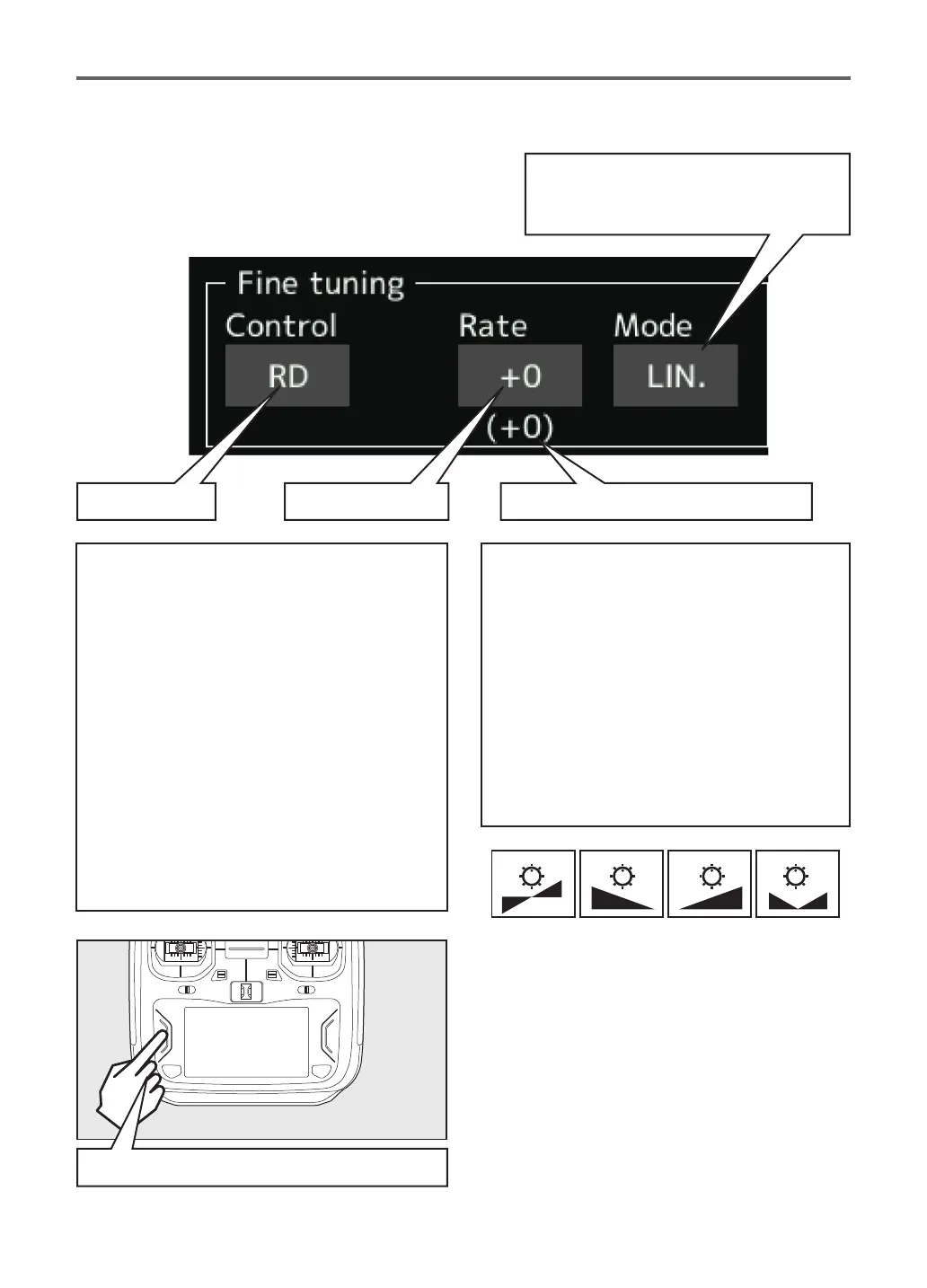 Fine tuning
Control
RD
Rate
+0
(+0)
Mode
LIN.