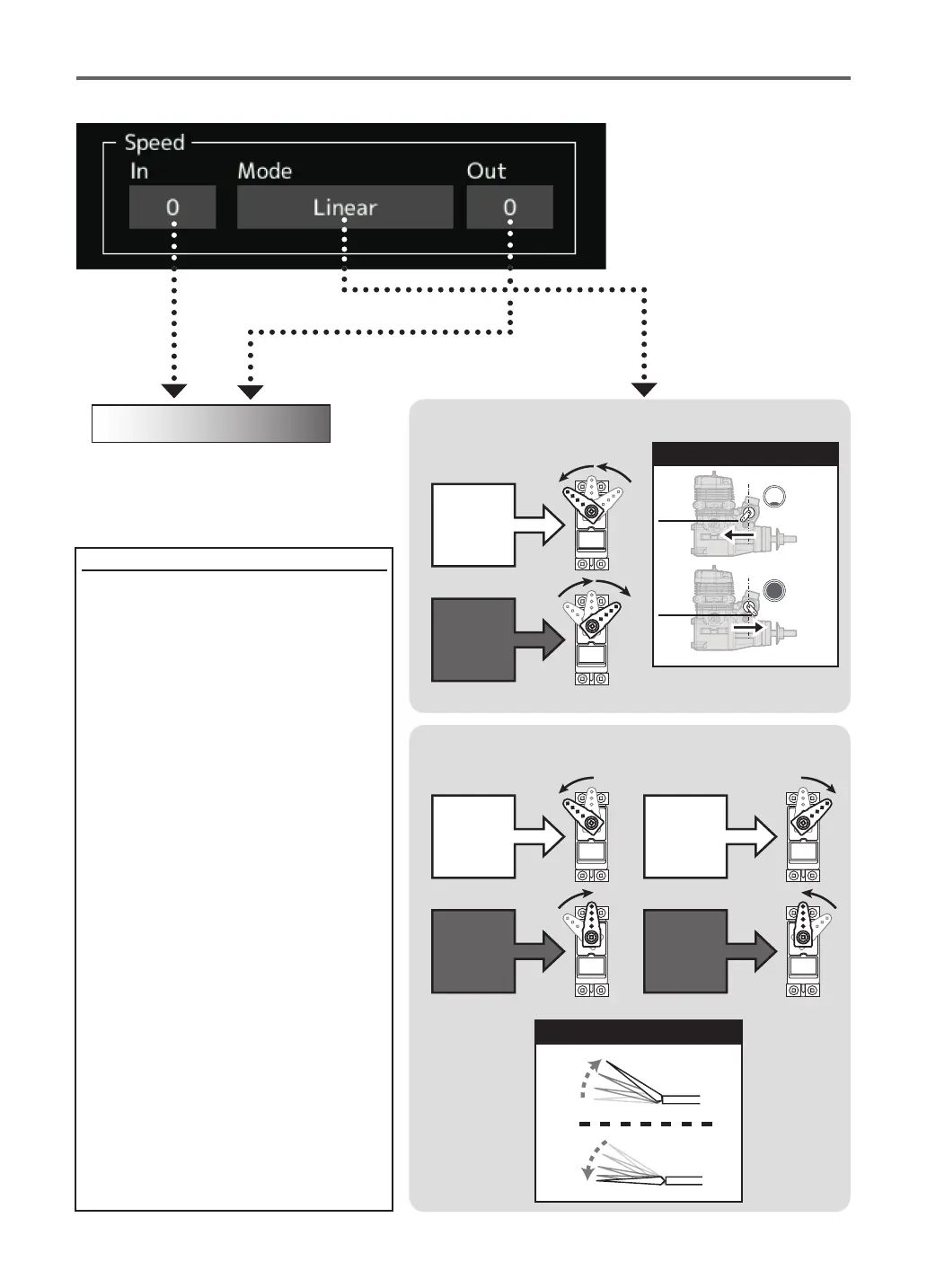 Speed
In
Mode
Out
0
Linear
0