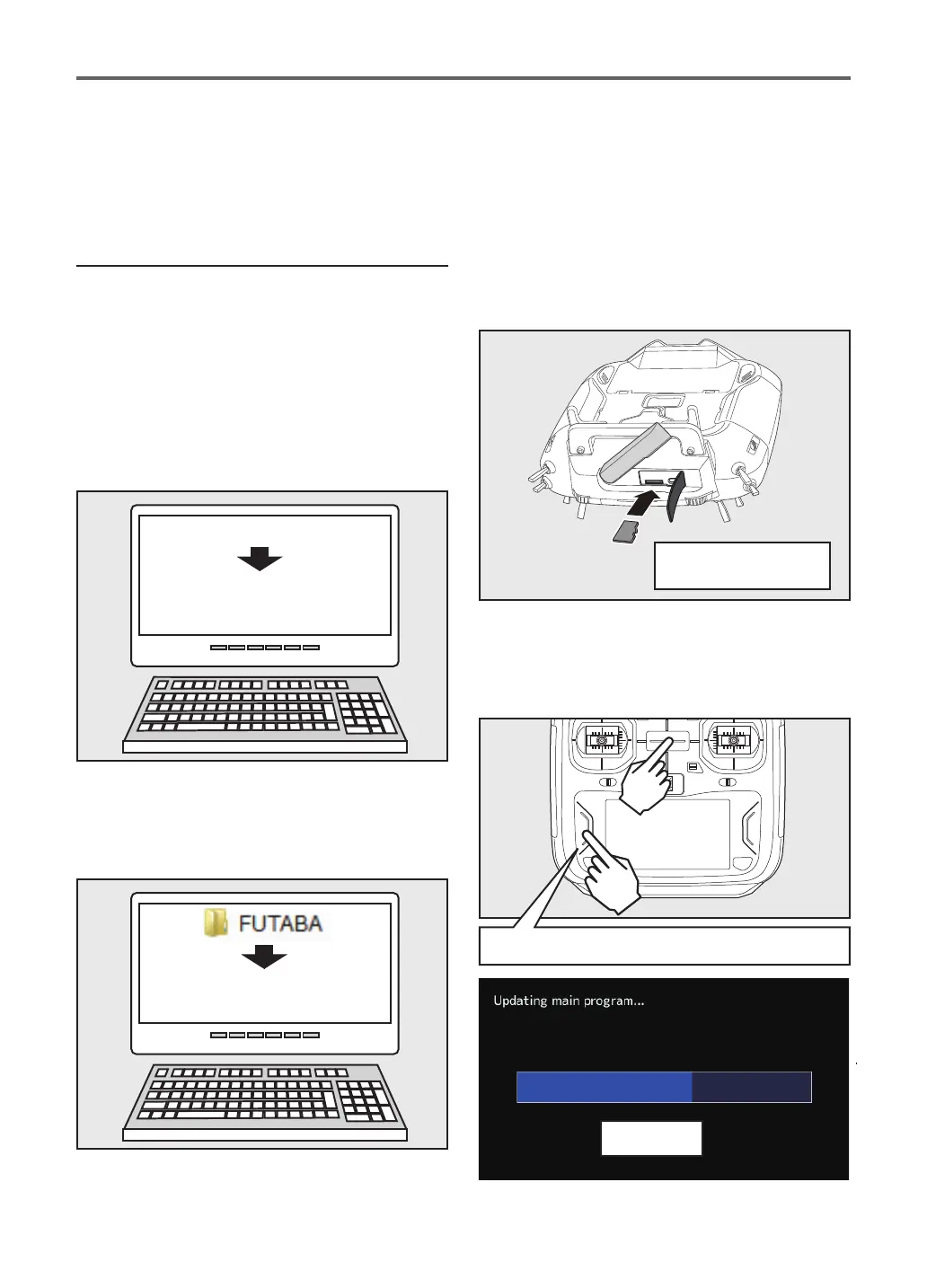 FUTABA

Updating main program...