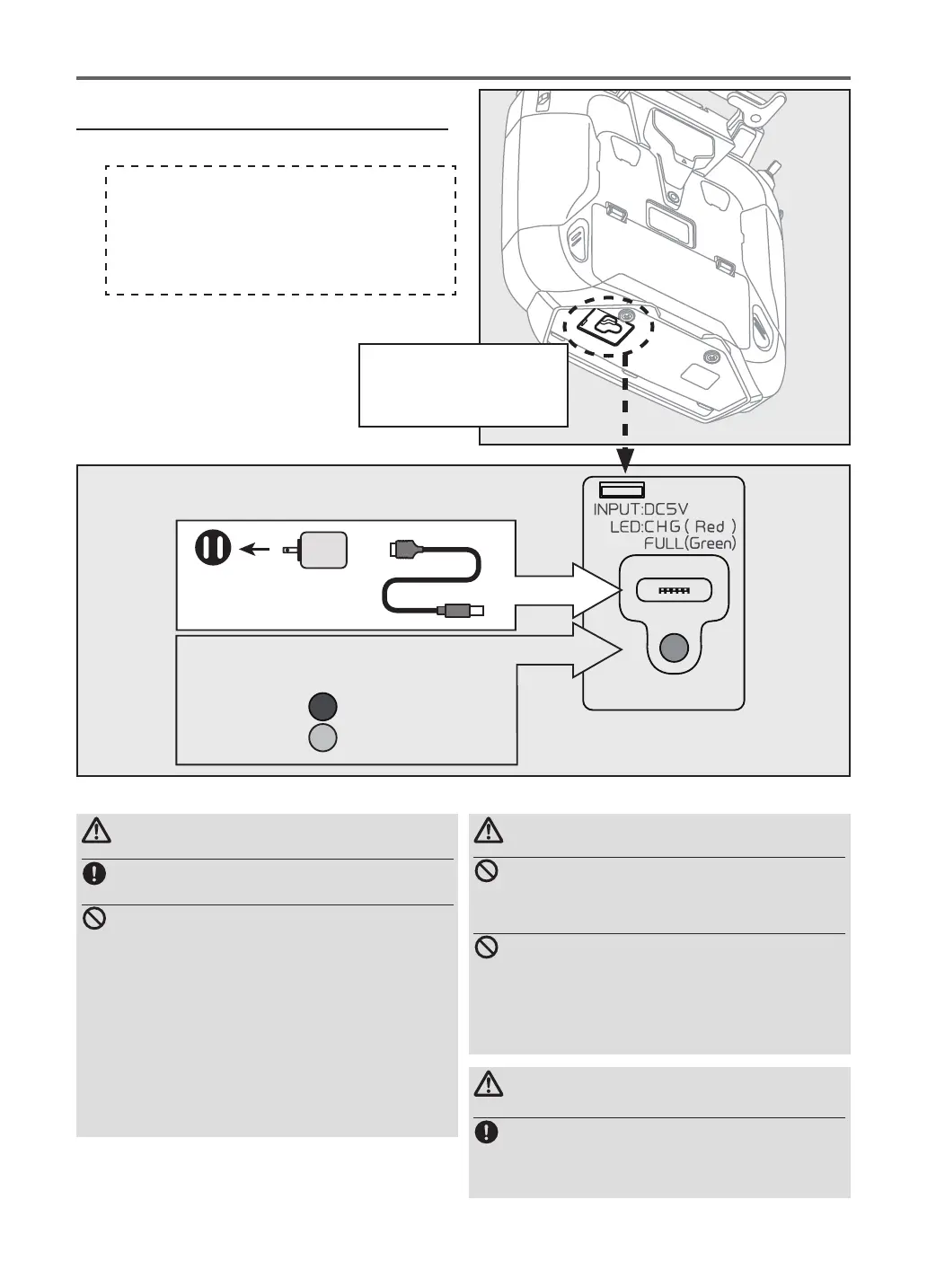 INPUT:DC5V
LED:CHG ( Red )
FULL(Green)