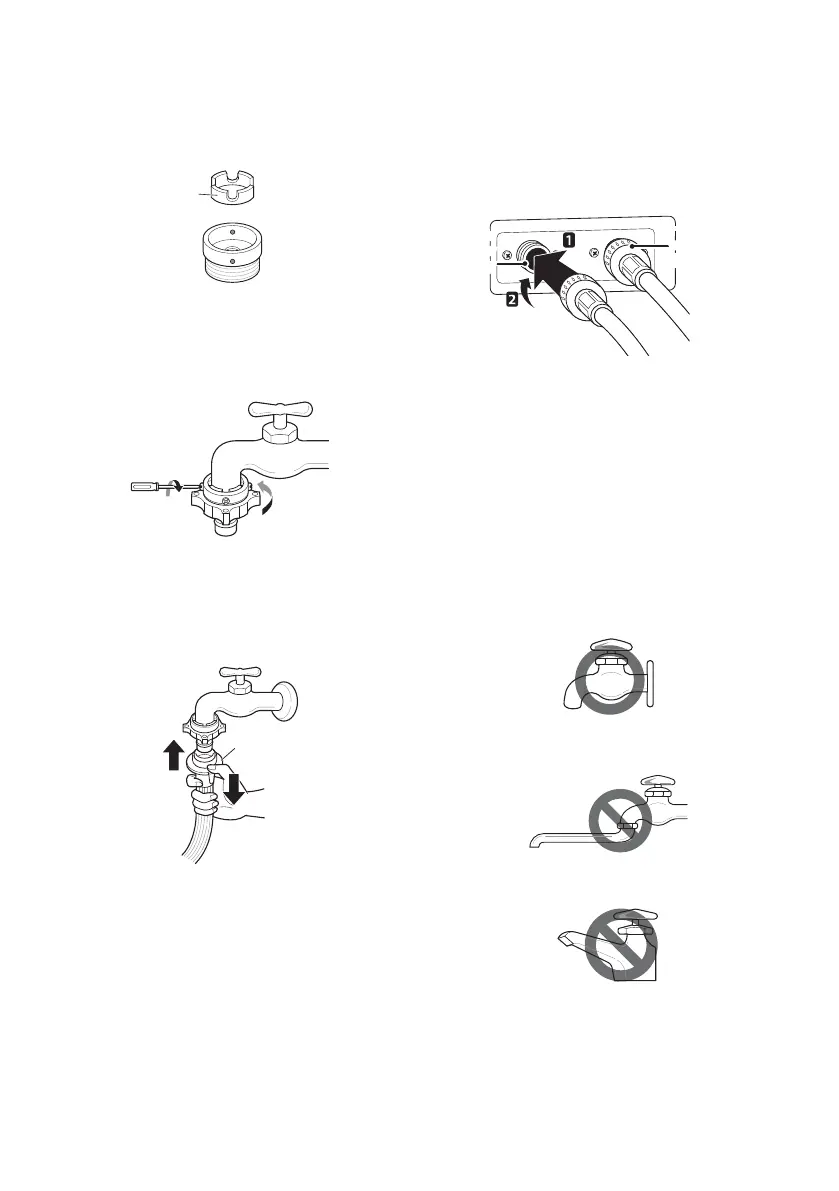 1

2