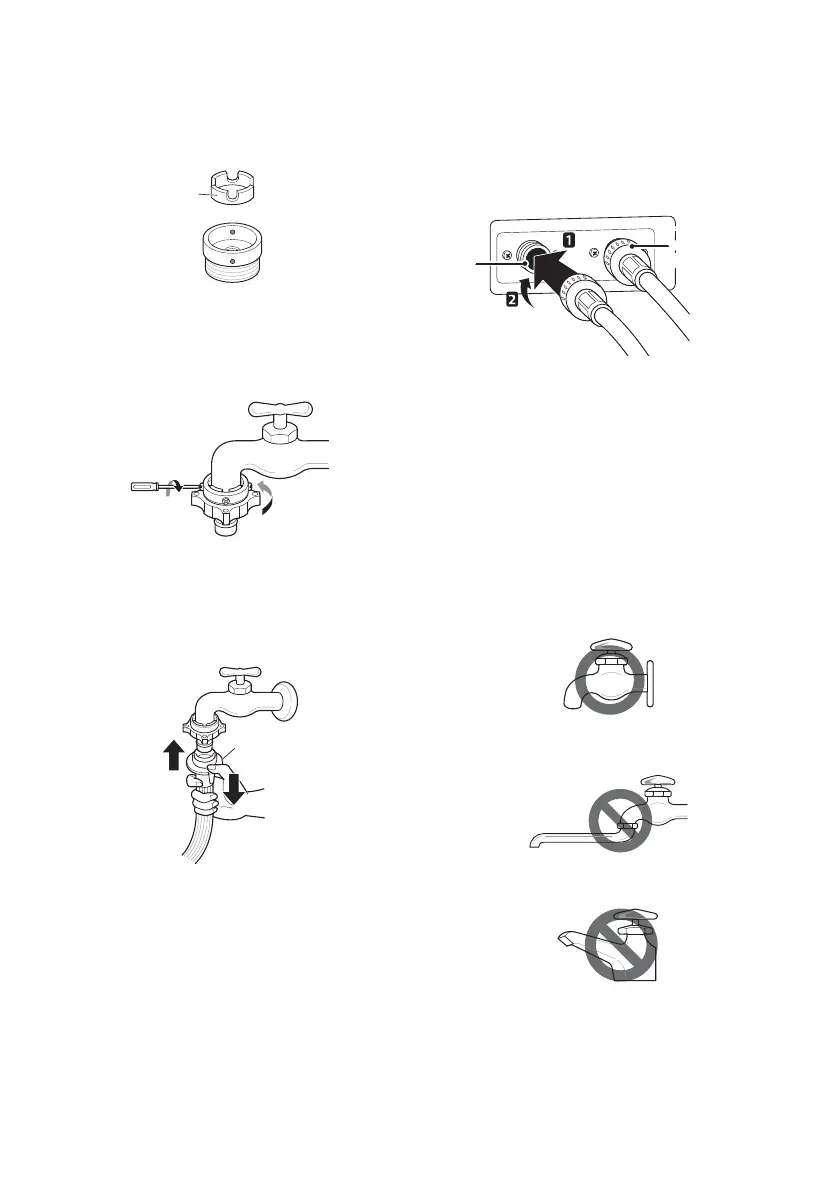 1

2