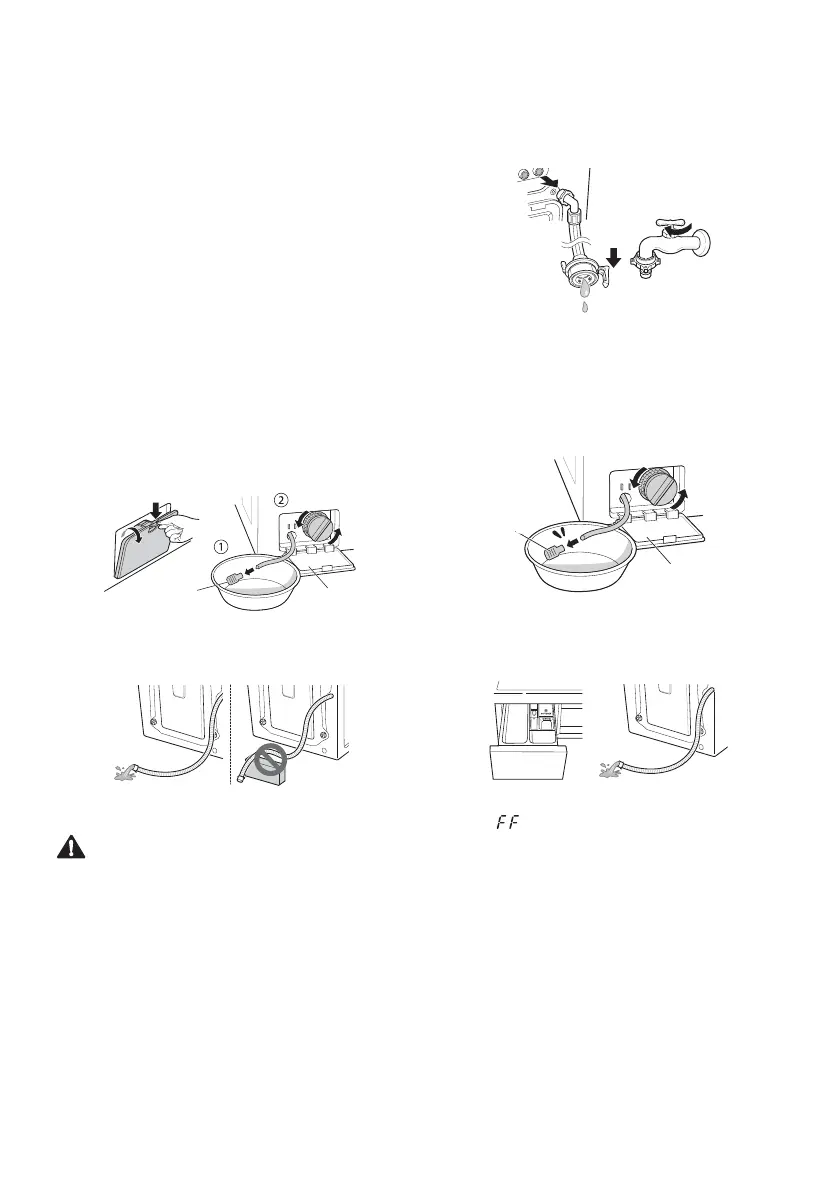 ①

②

FF