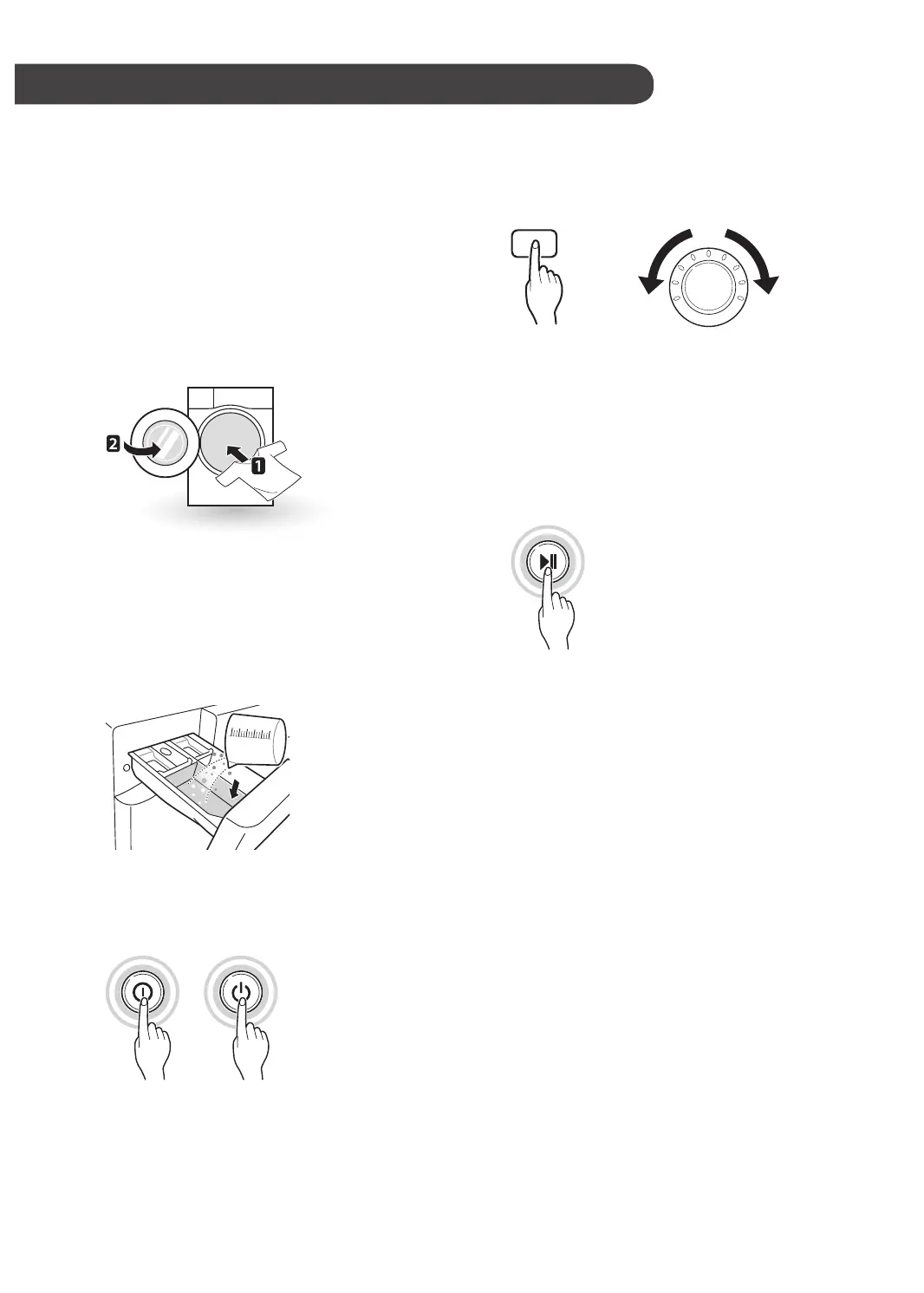 2

1