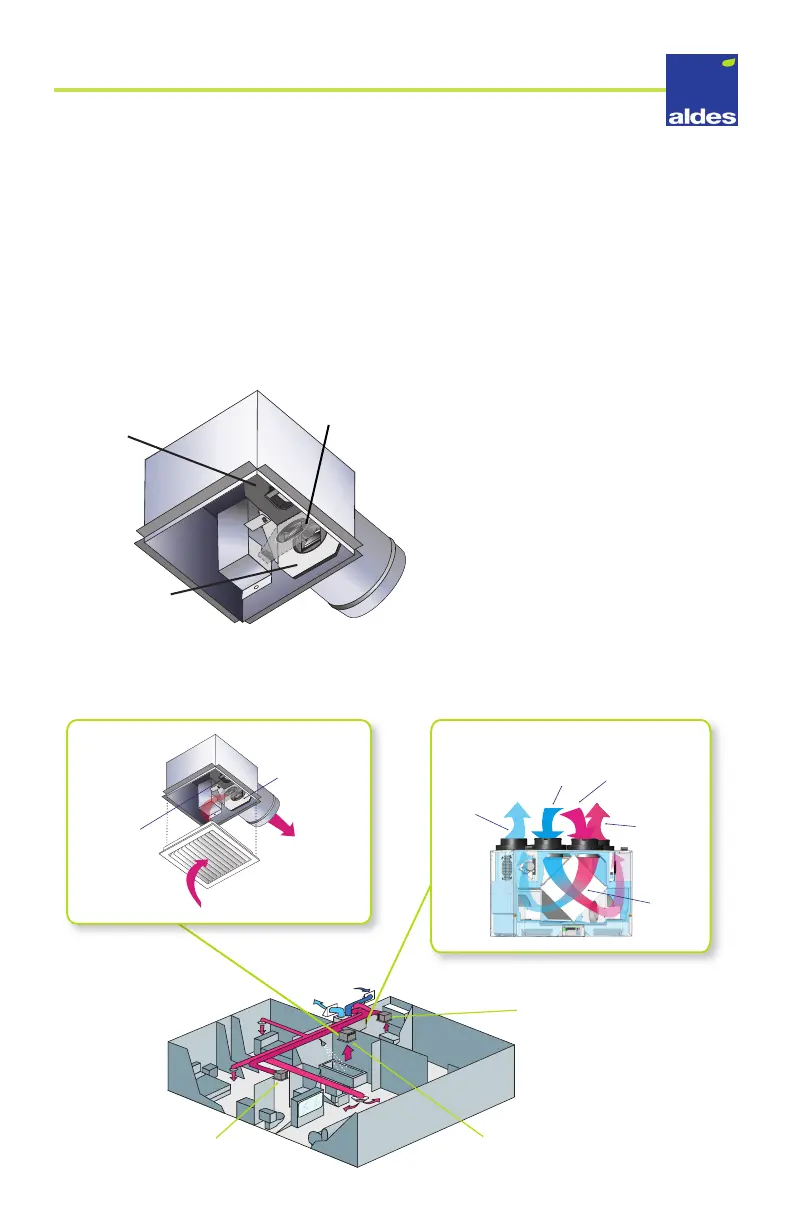 aldes