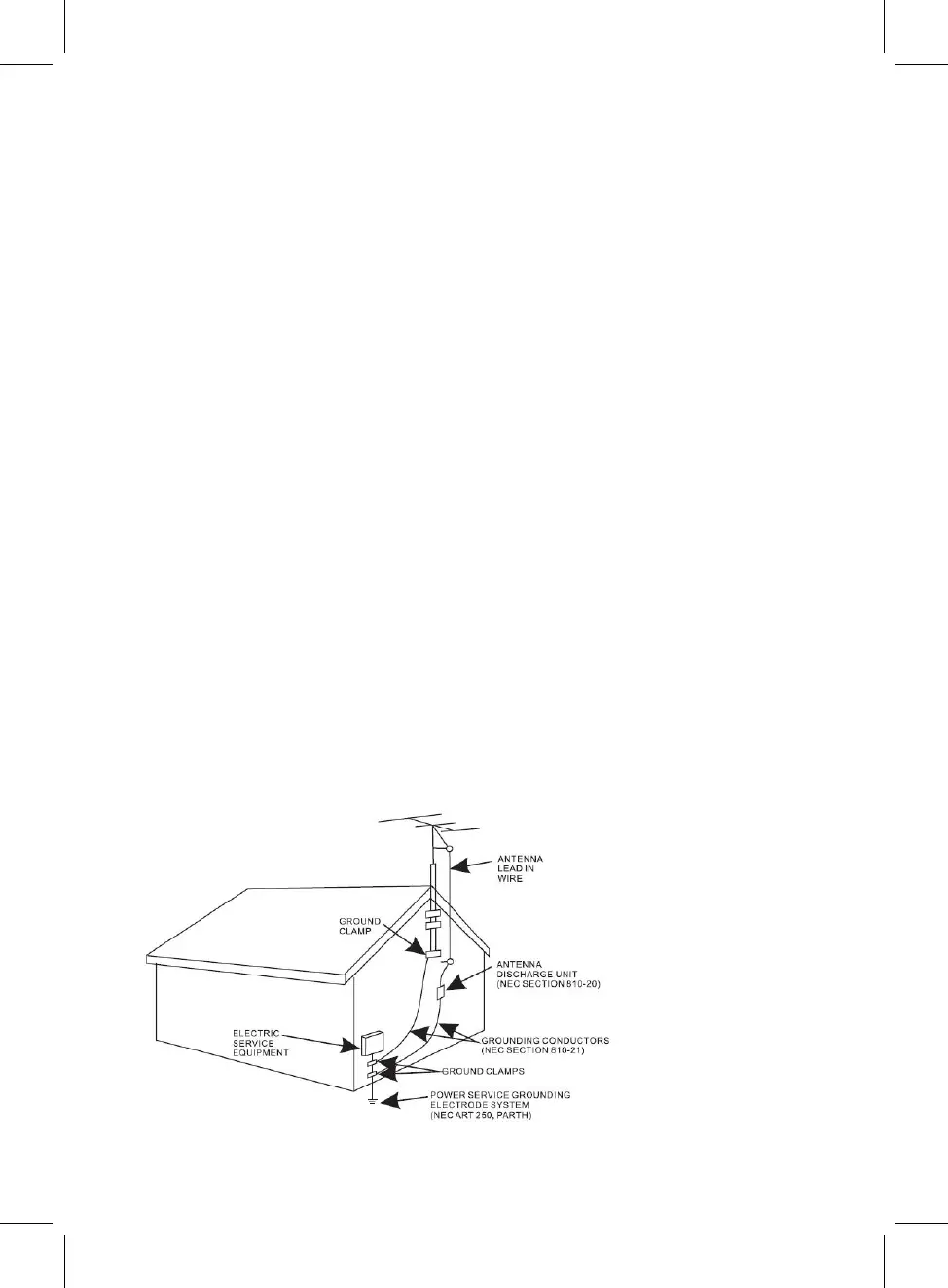 ANTENNA LEAD IN WIRE

GROUND CLAMP

ANTENNA DISCHARGE UNIT (NEC SECTION 810-20)

ELECTRIC SERVICE EQUIPMENT

GROUNDING CONDUCTORS (NEC SECTION 810-21)

GROUND CLAMPS

POWER SERVICE GROUNDING ELECTRODE SYSTEM (NEC ART 250, PARTH)