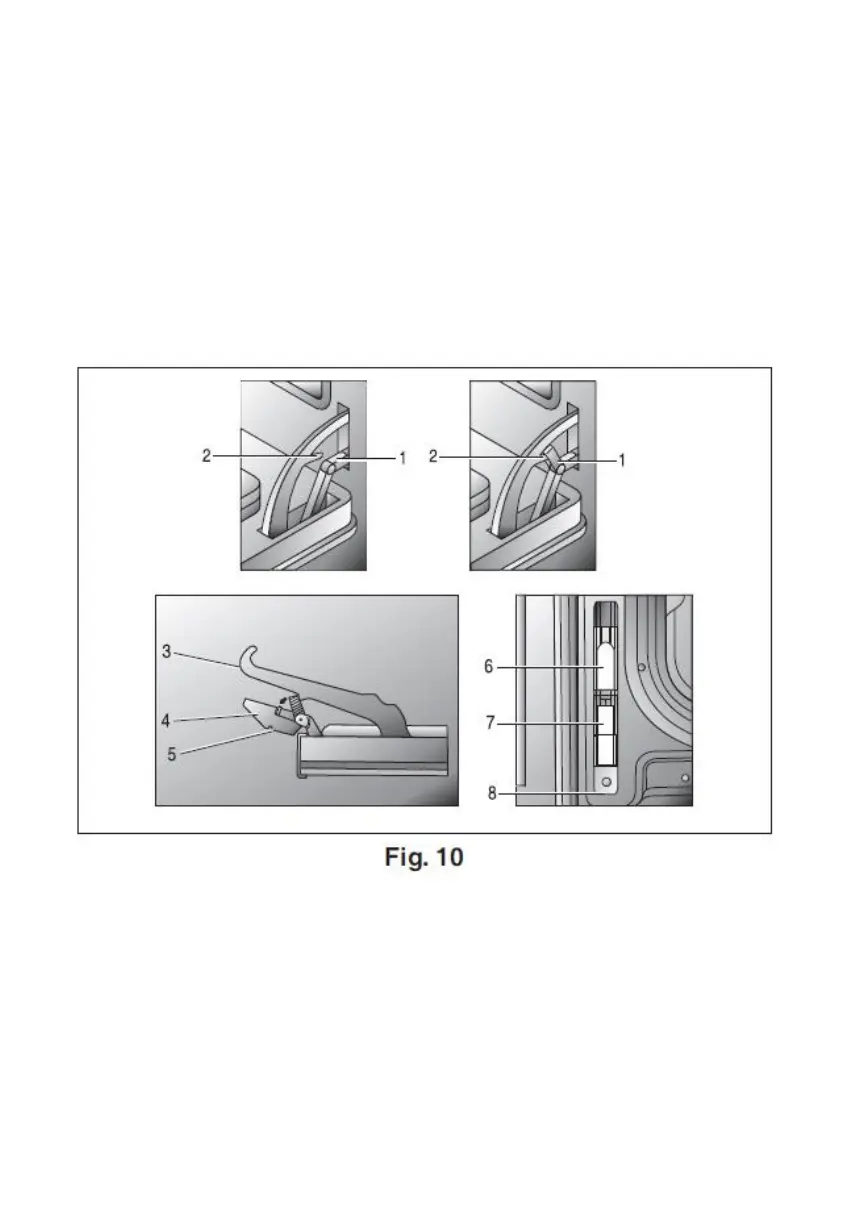 2
1
2
1
3
4
5
6
7
8
Fig. 10