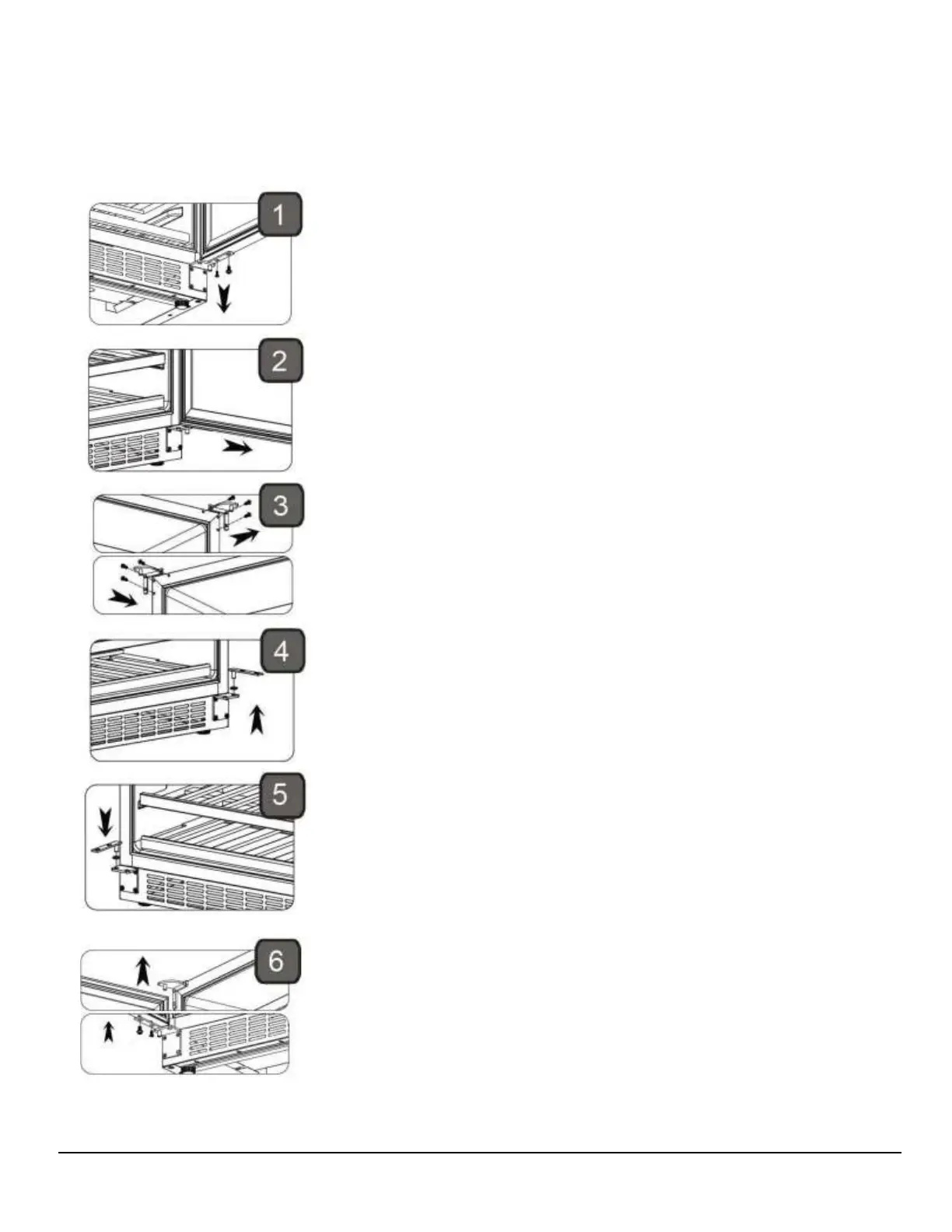 1

2

3

4

5

6