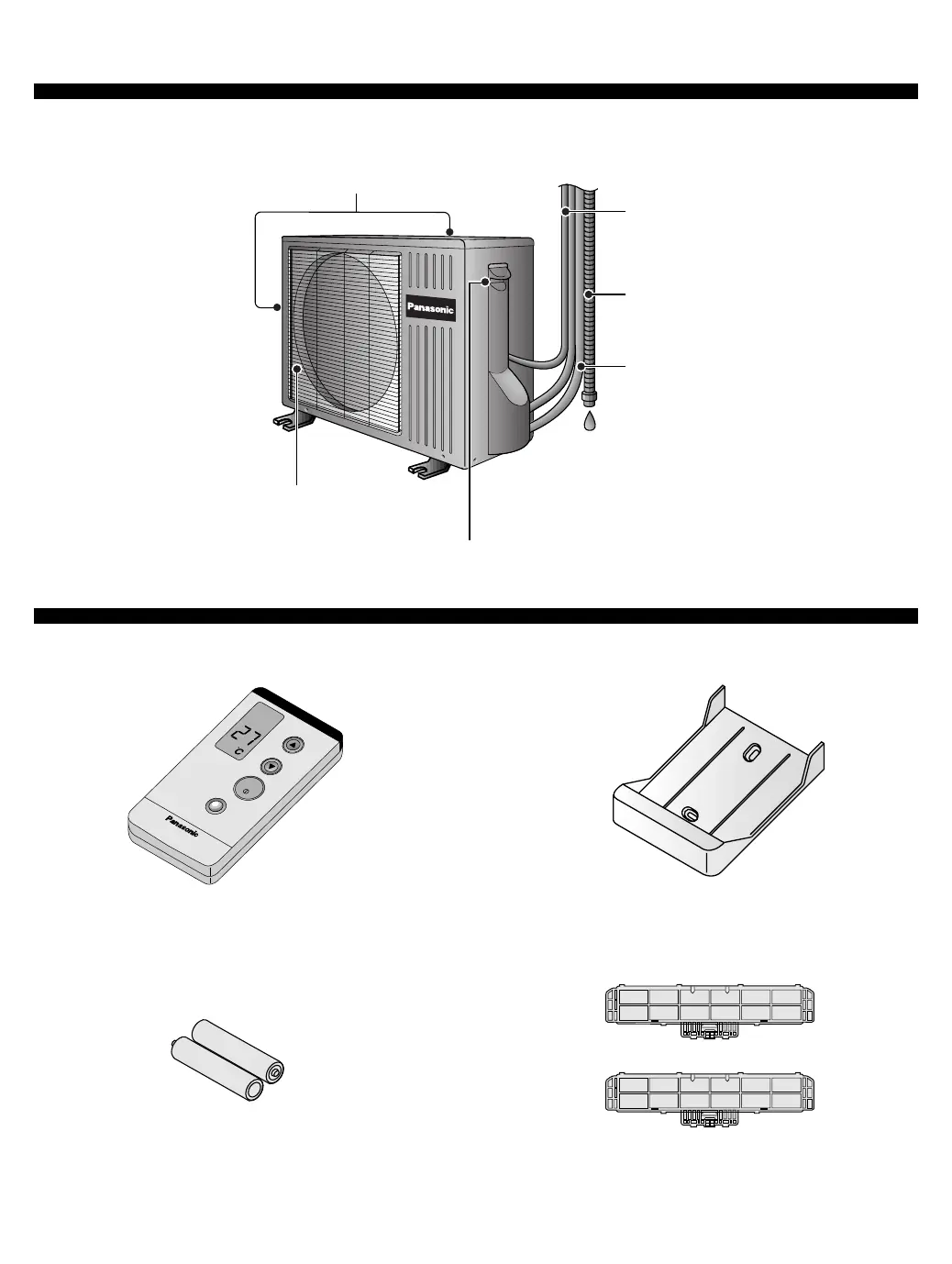 Panasonic

27
c

Panasonic