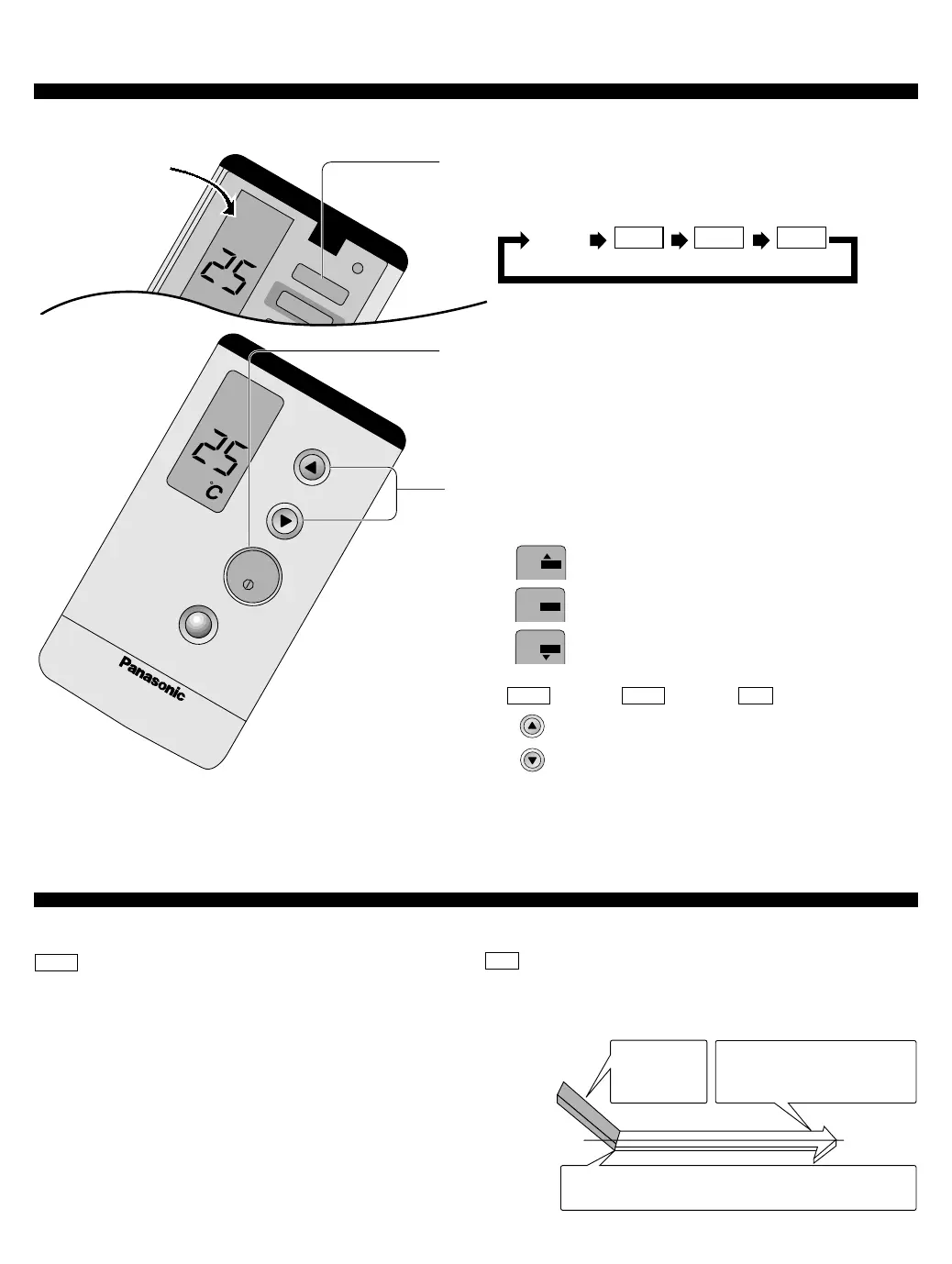 25

25
°C

Panasonic