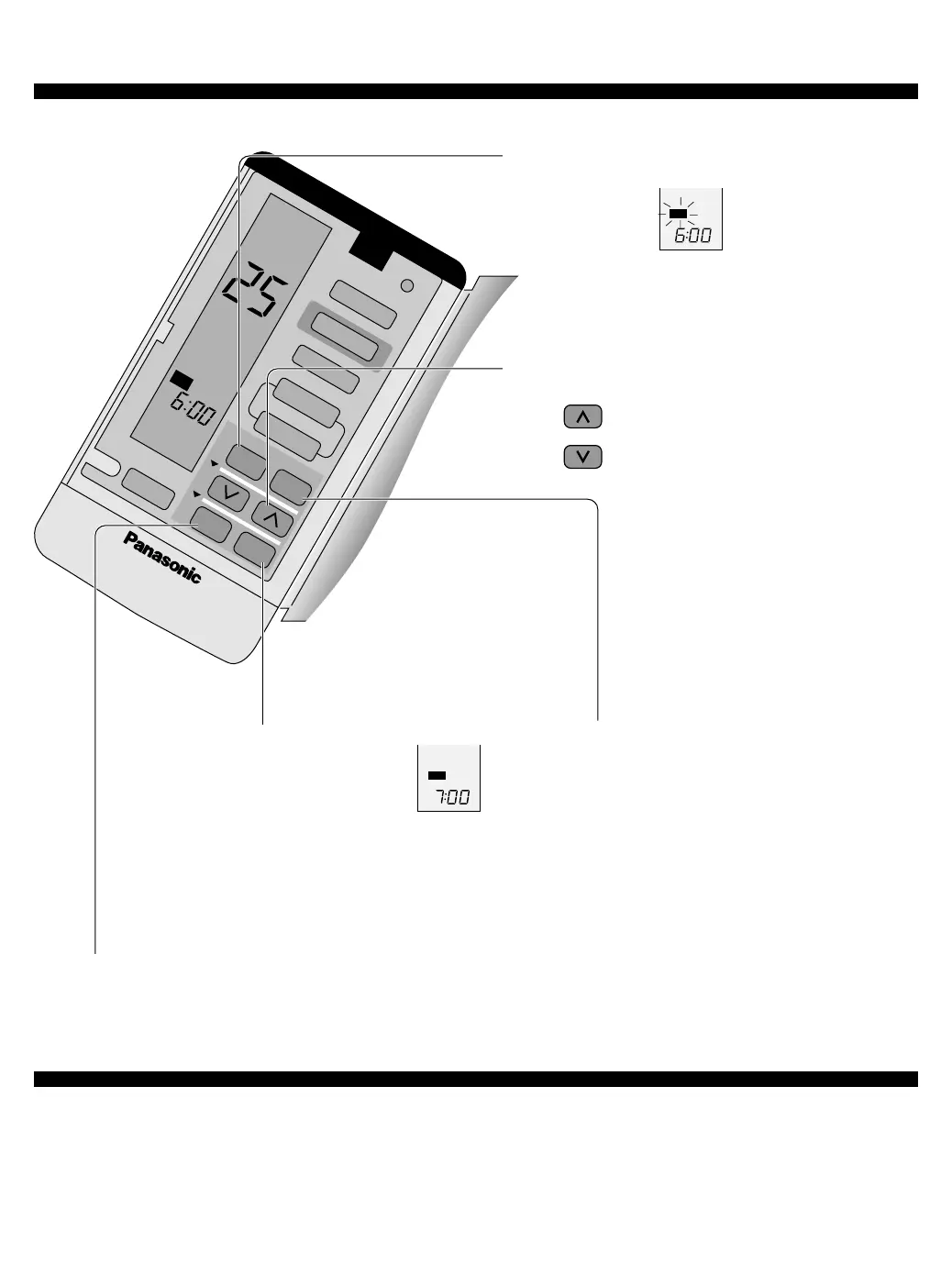 25

6:00

Panasonic

6:00

7:00