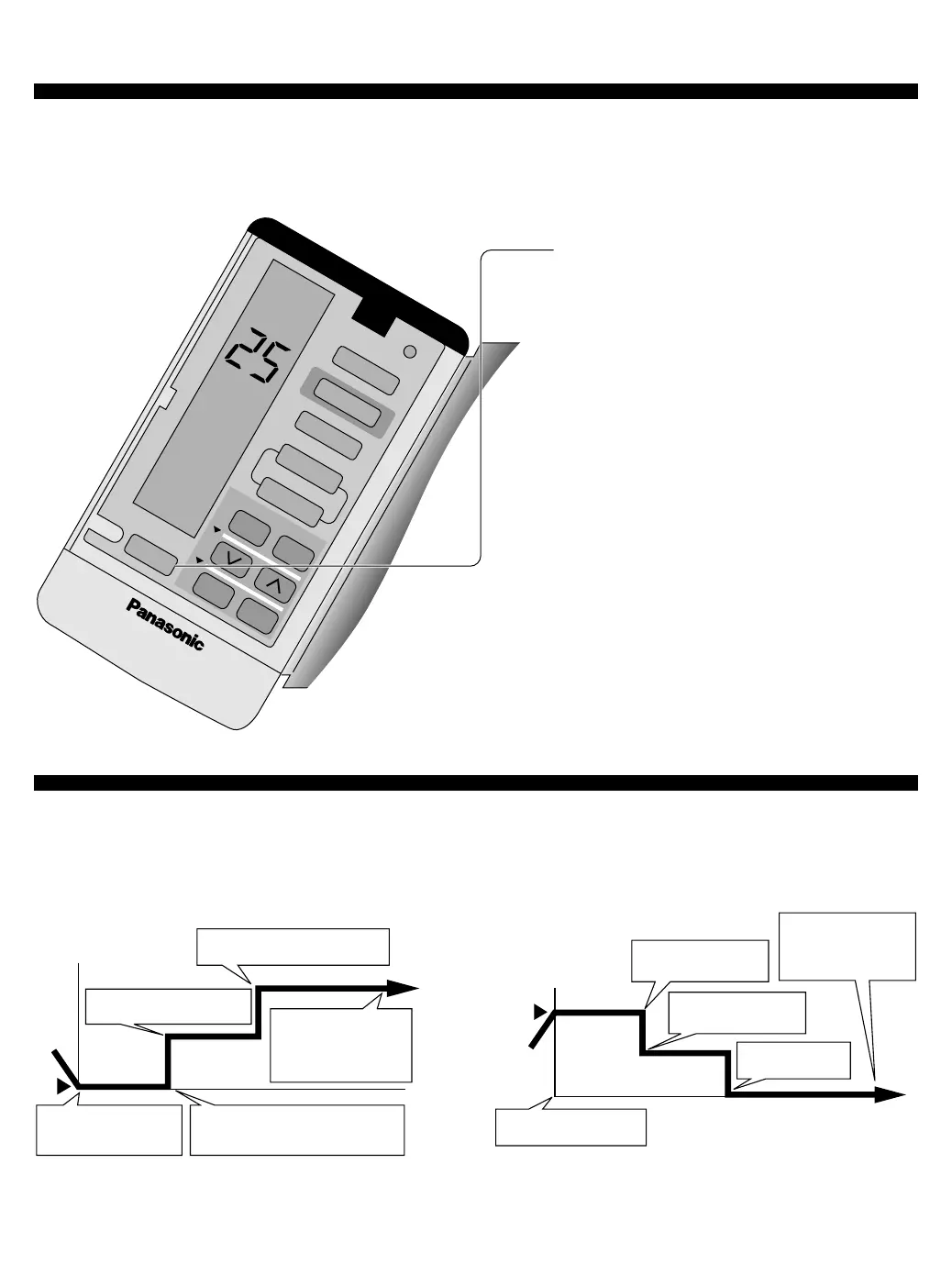 25

Panasonic