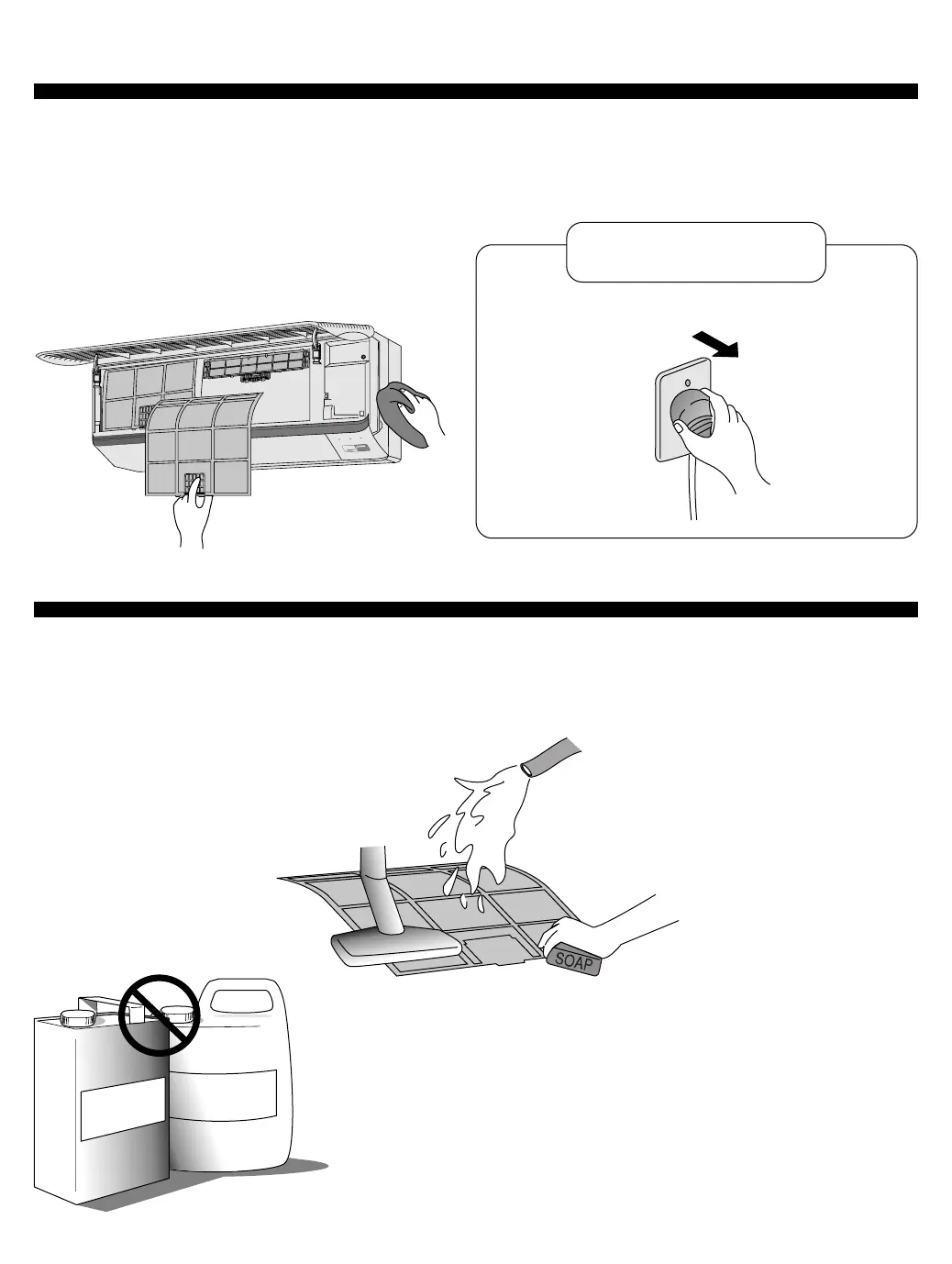 SOAP