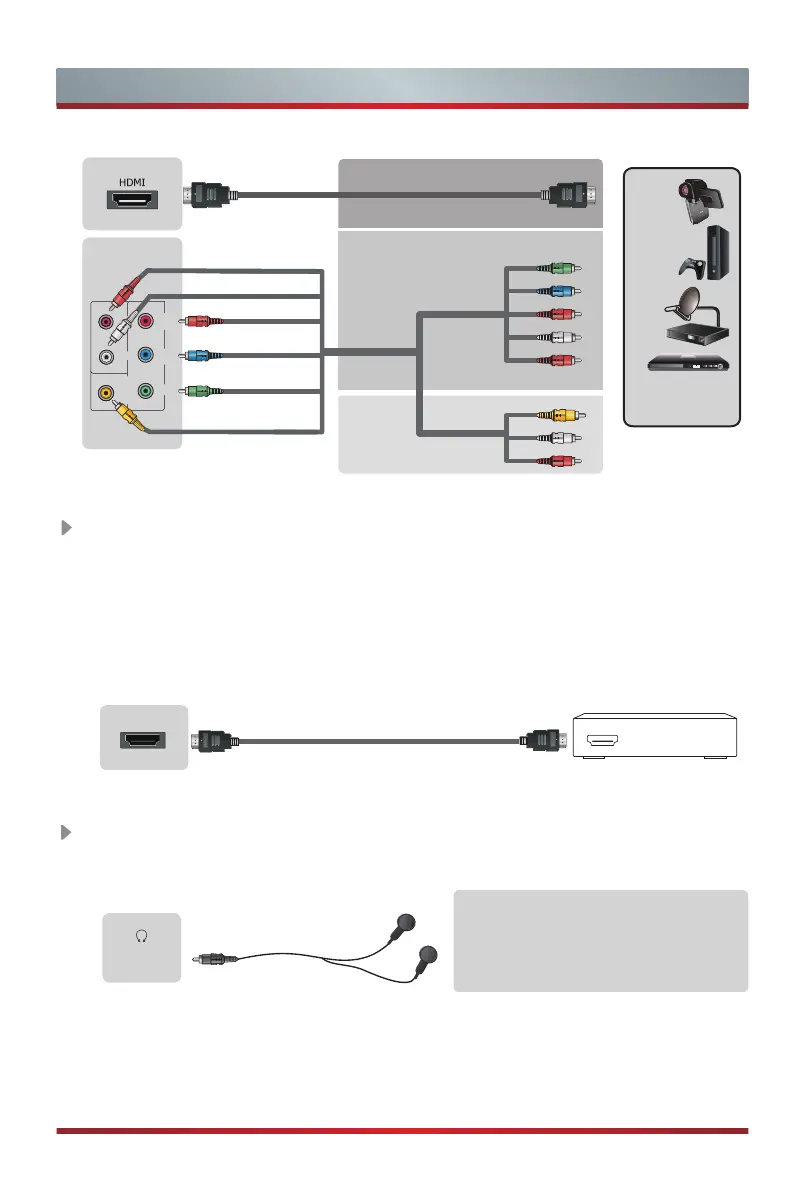 HDMI