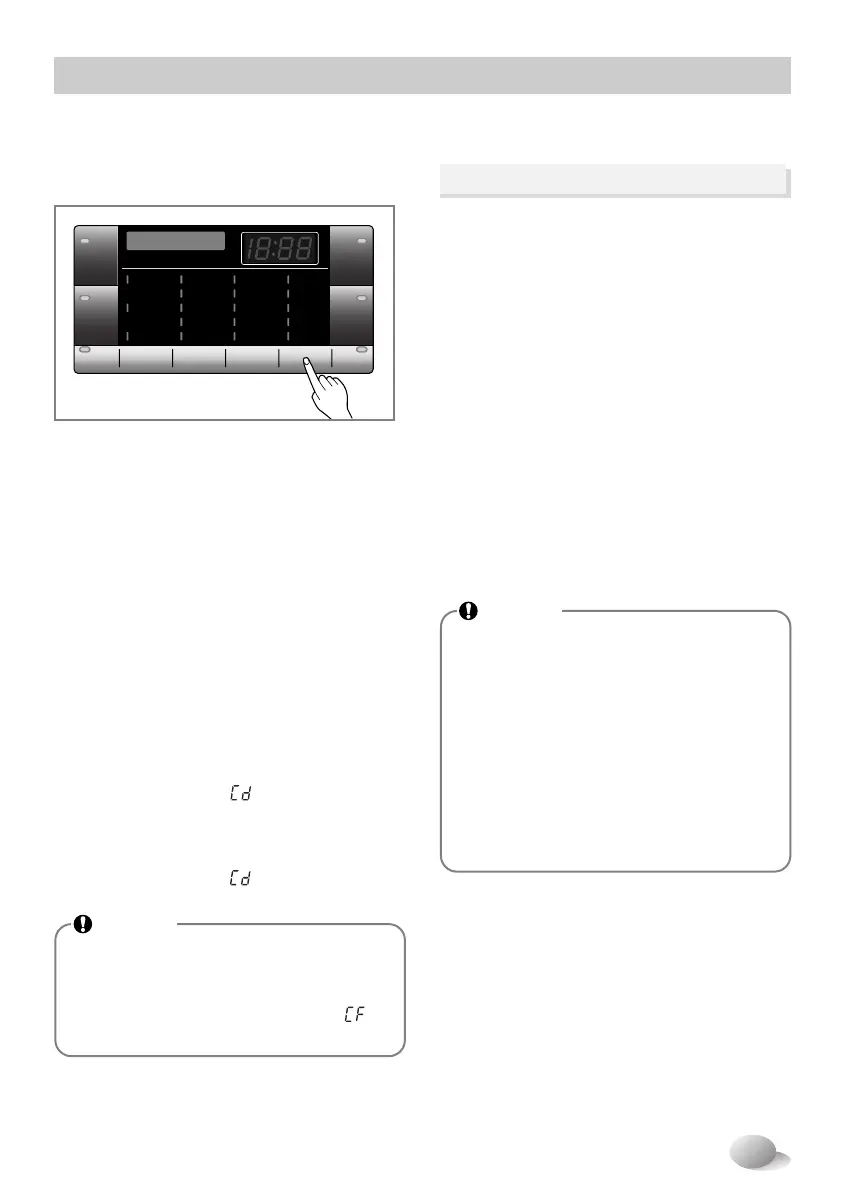 18:88

Cd

Cd

CF