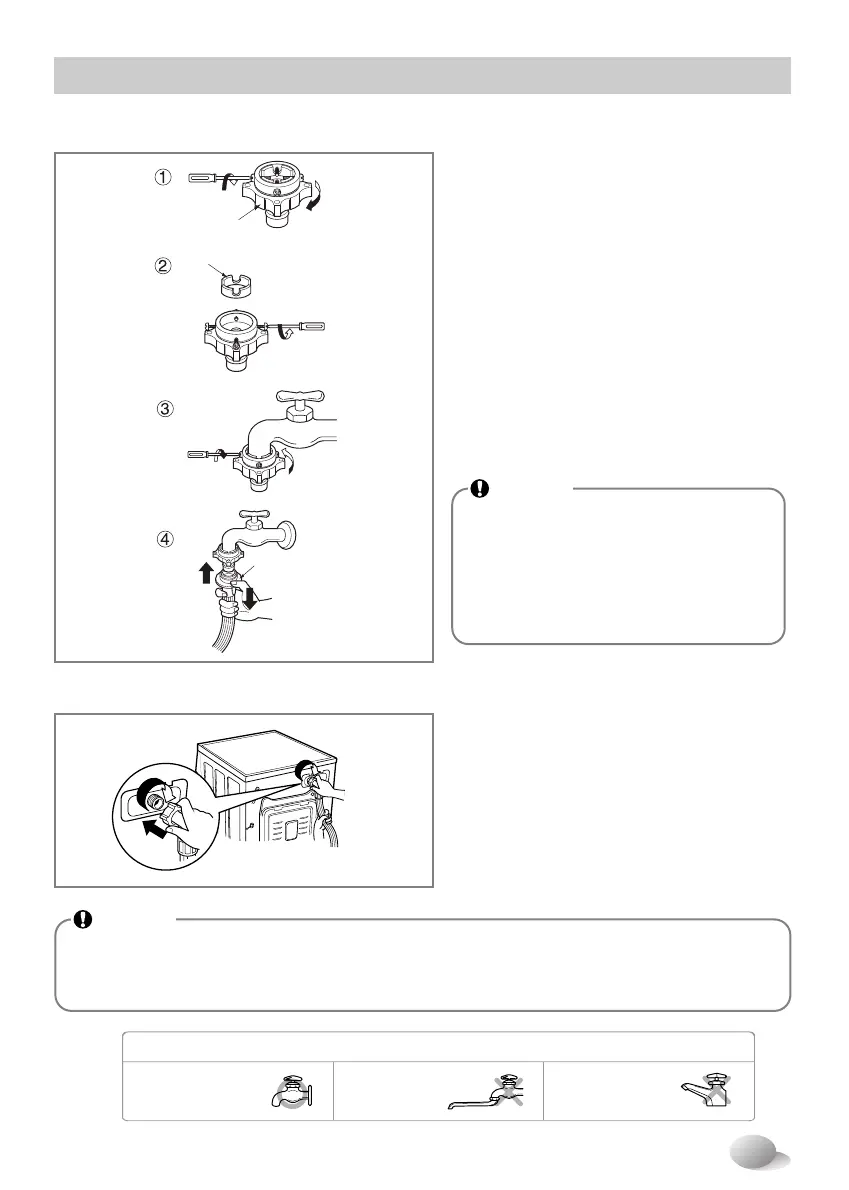 ① ② ③ ④