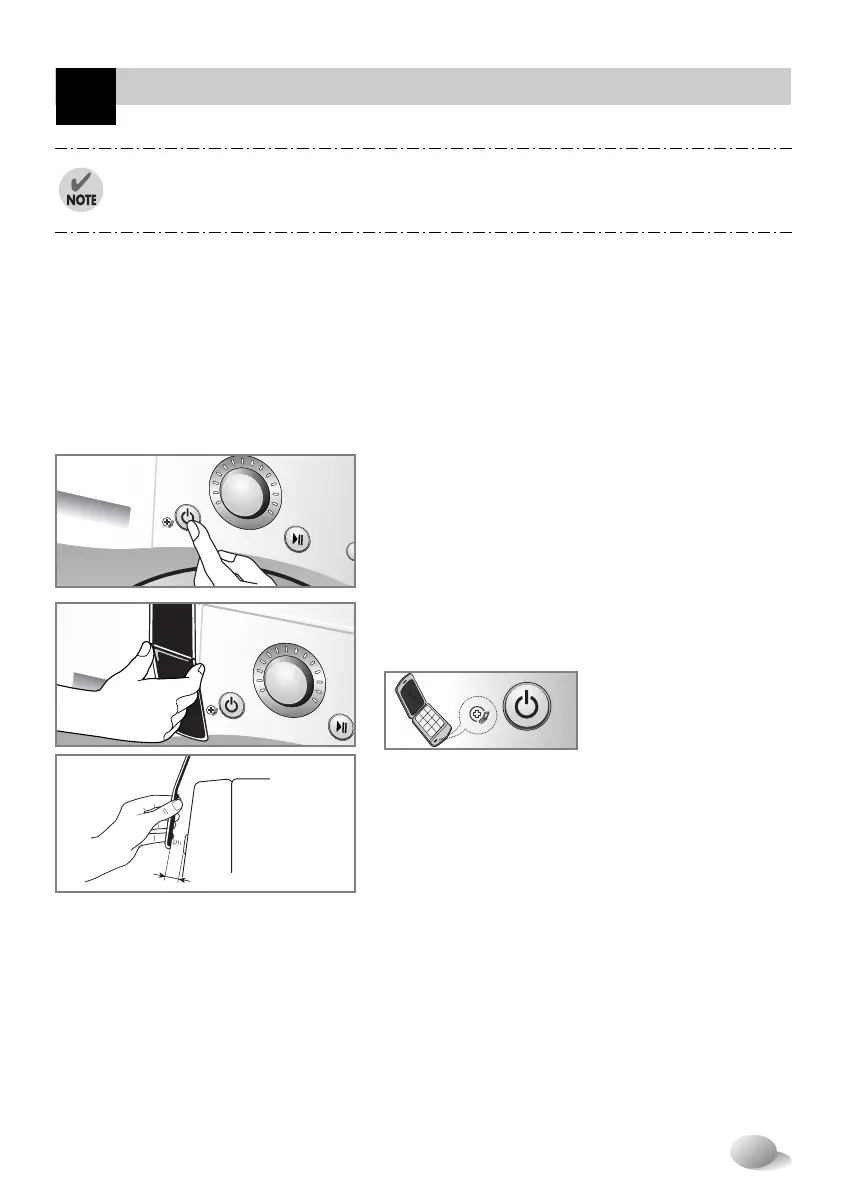 NOTE