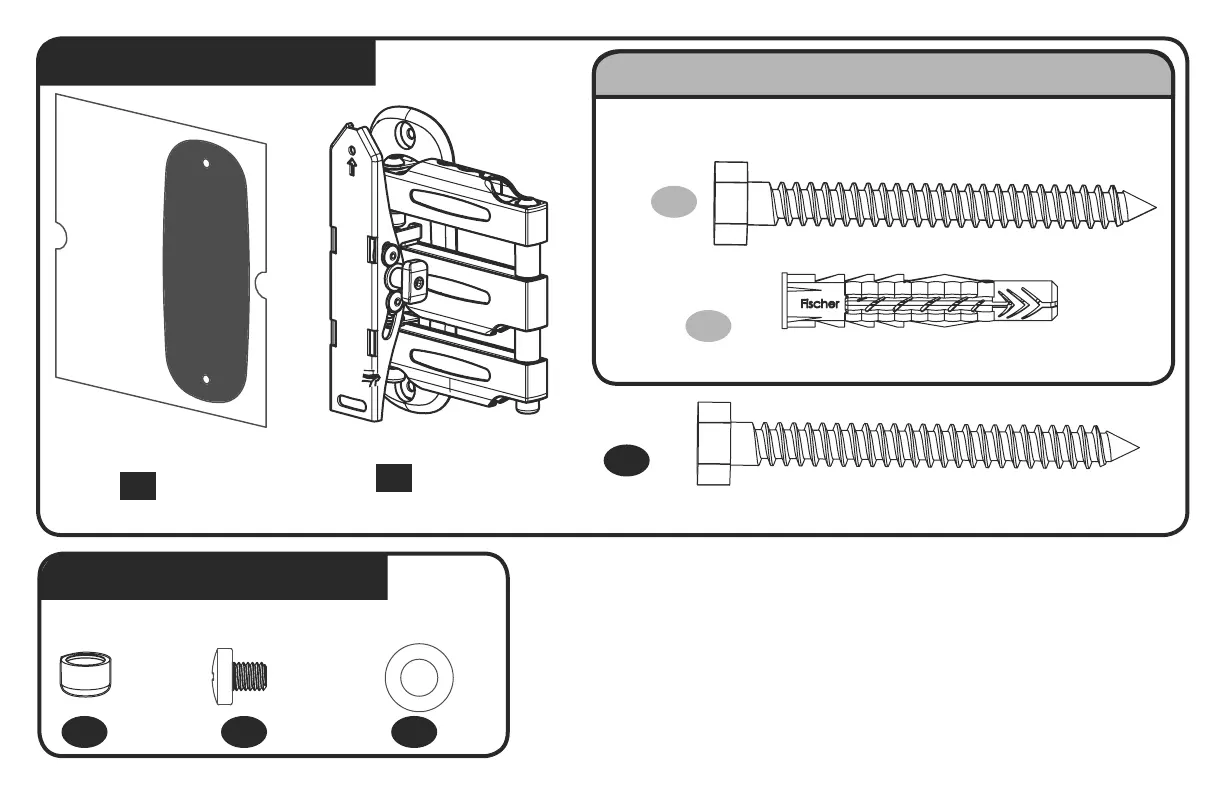 Fischer