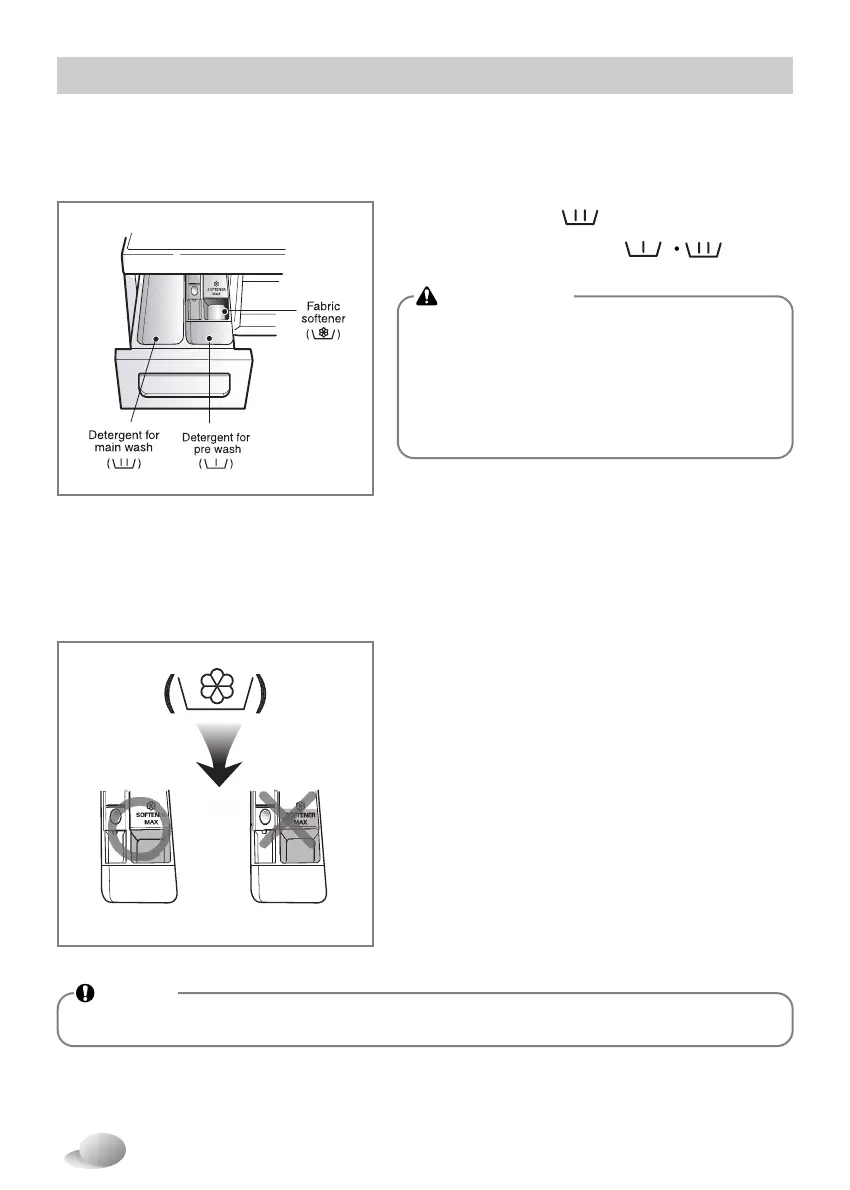 SOFTENER MAX

Fabric softener

Detergent for main wash

Detergent for pre wash

SOFTENER MAX

SOFTENER MAX