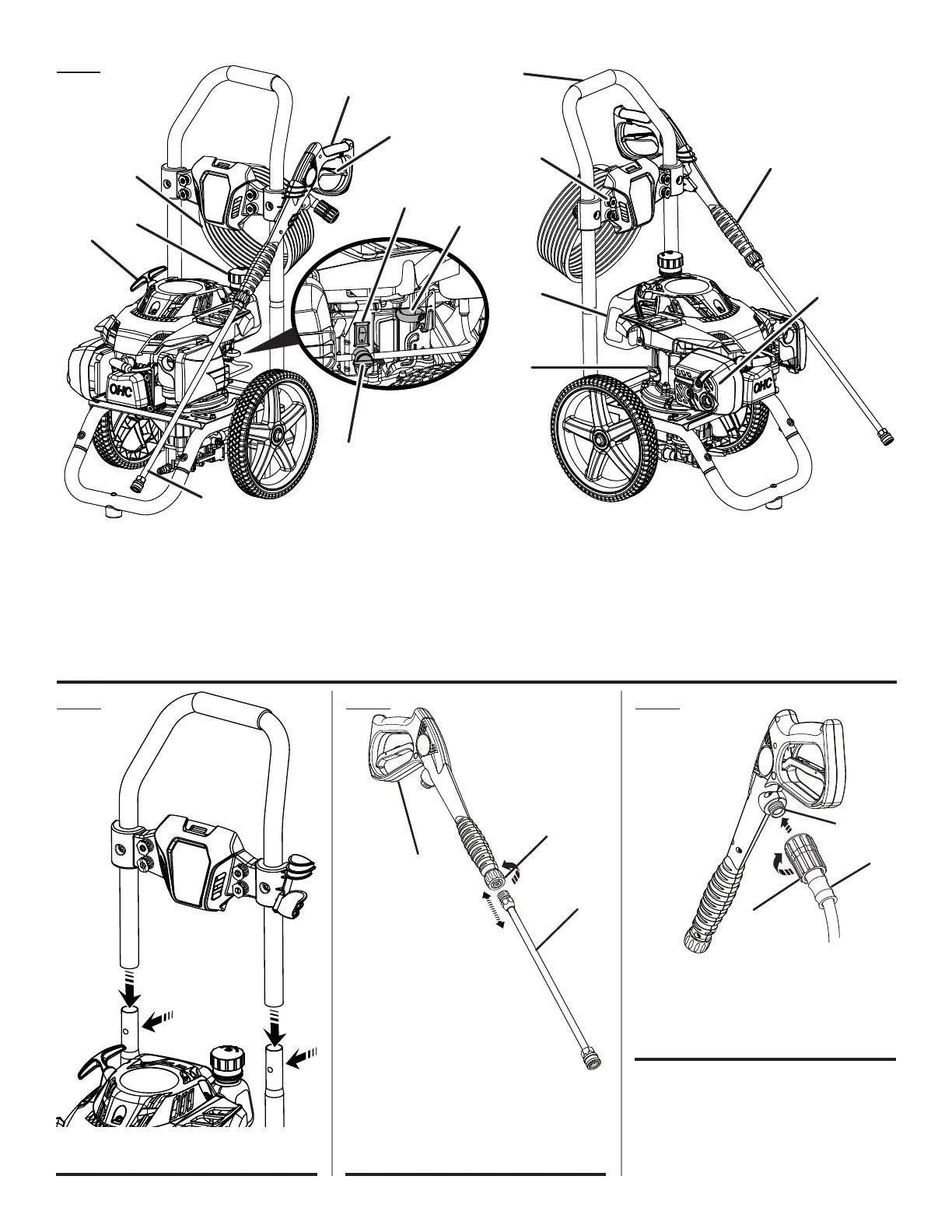 OHC

OHC