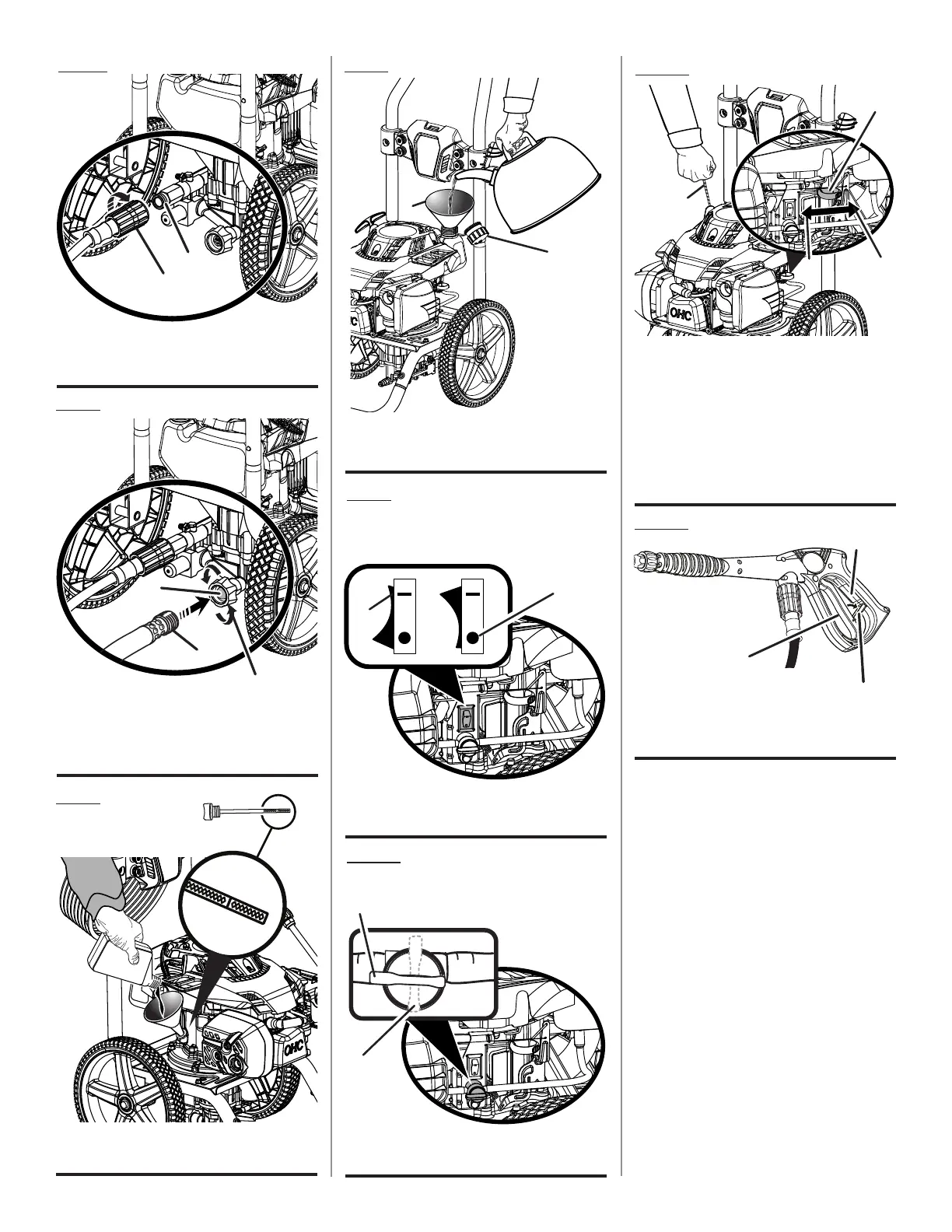 OHC

OHC

OHC