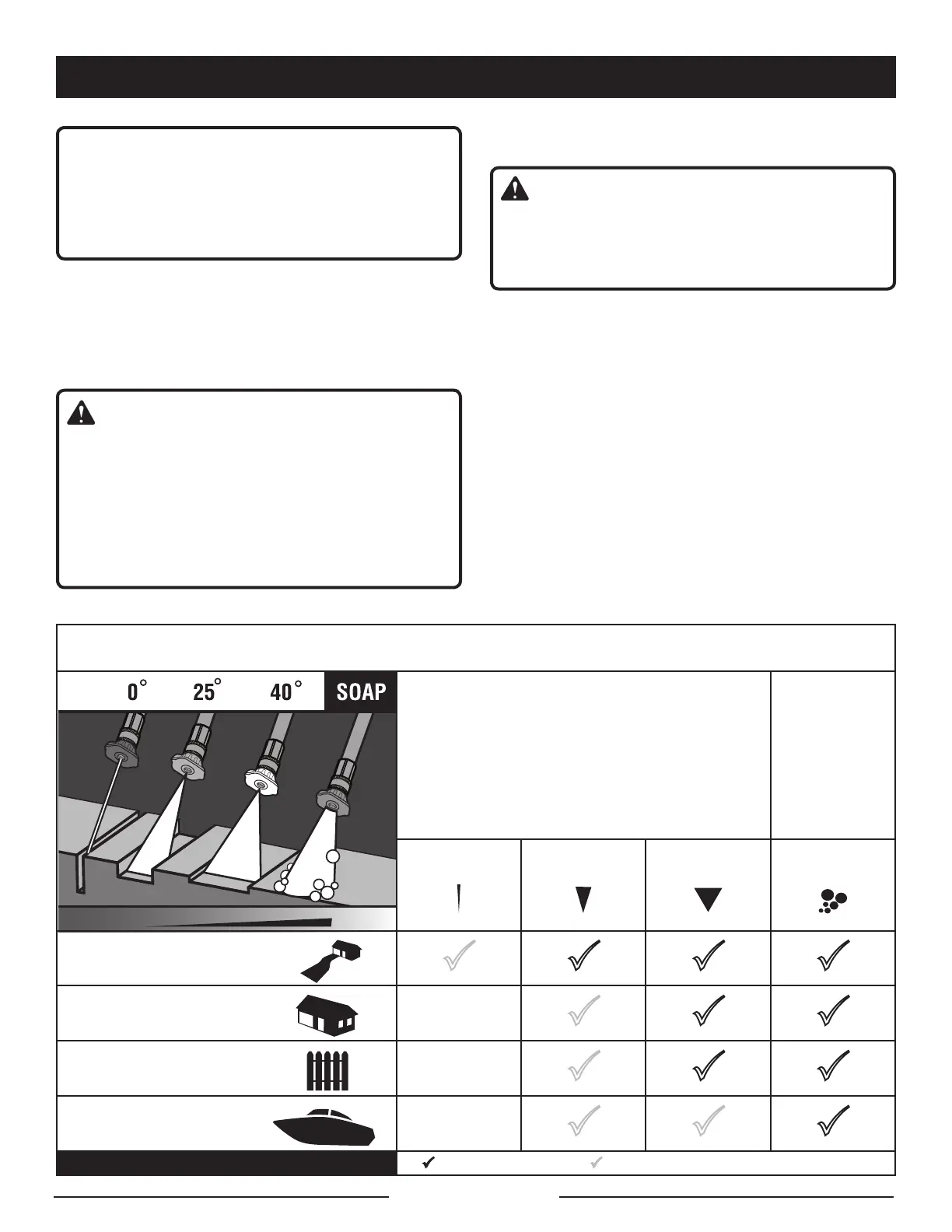 0° 25° 40° SOAP