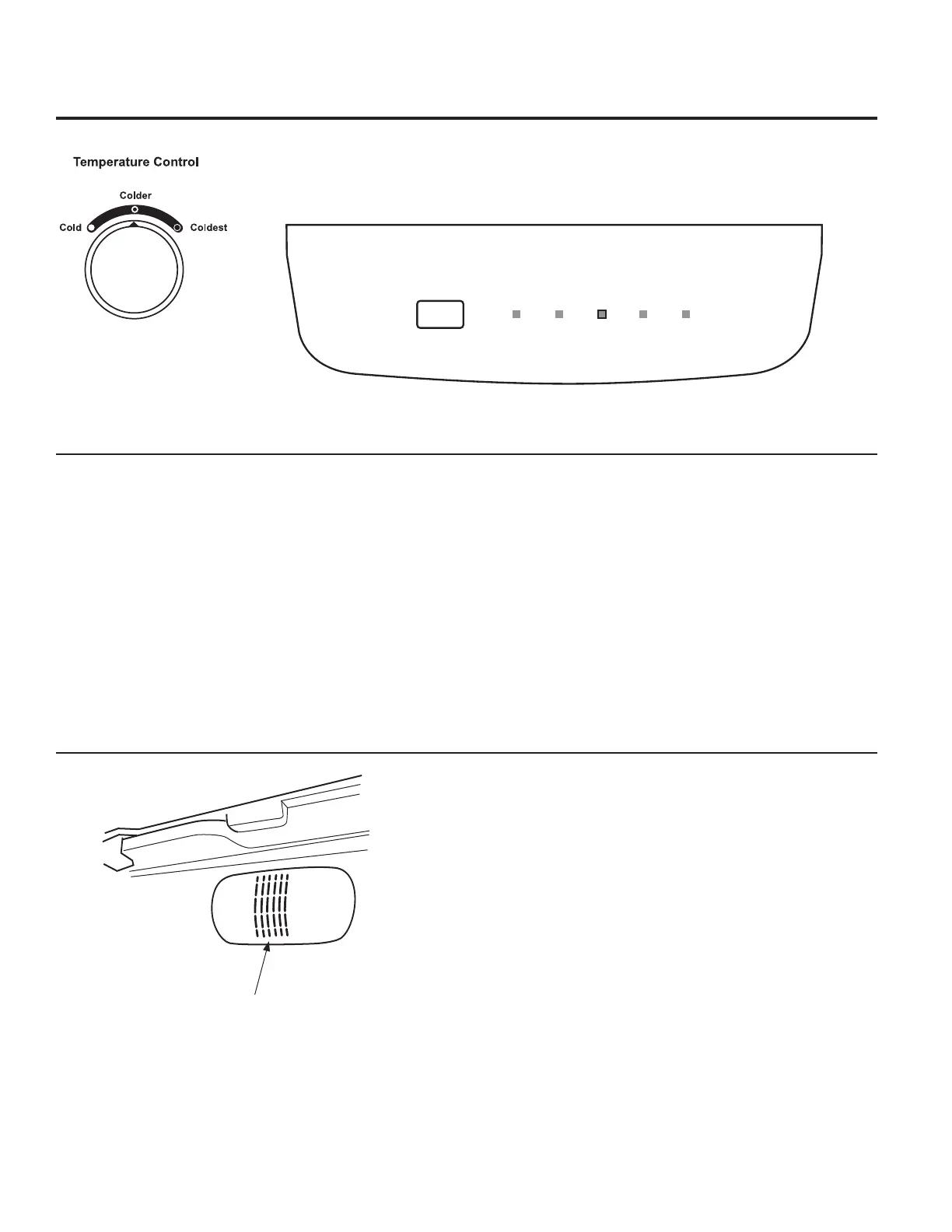 Temperature Control

Colder

Cold

Coldest