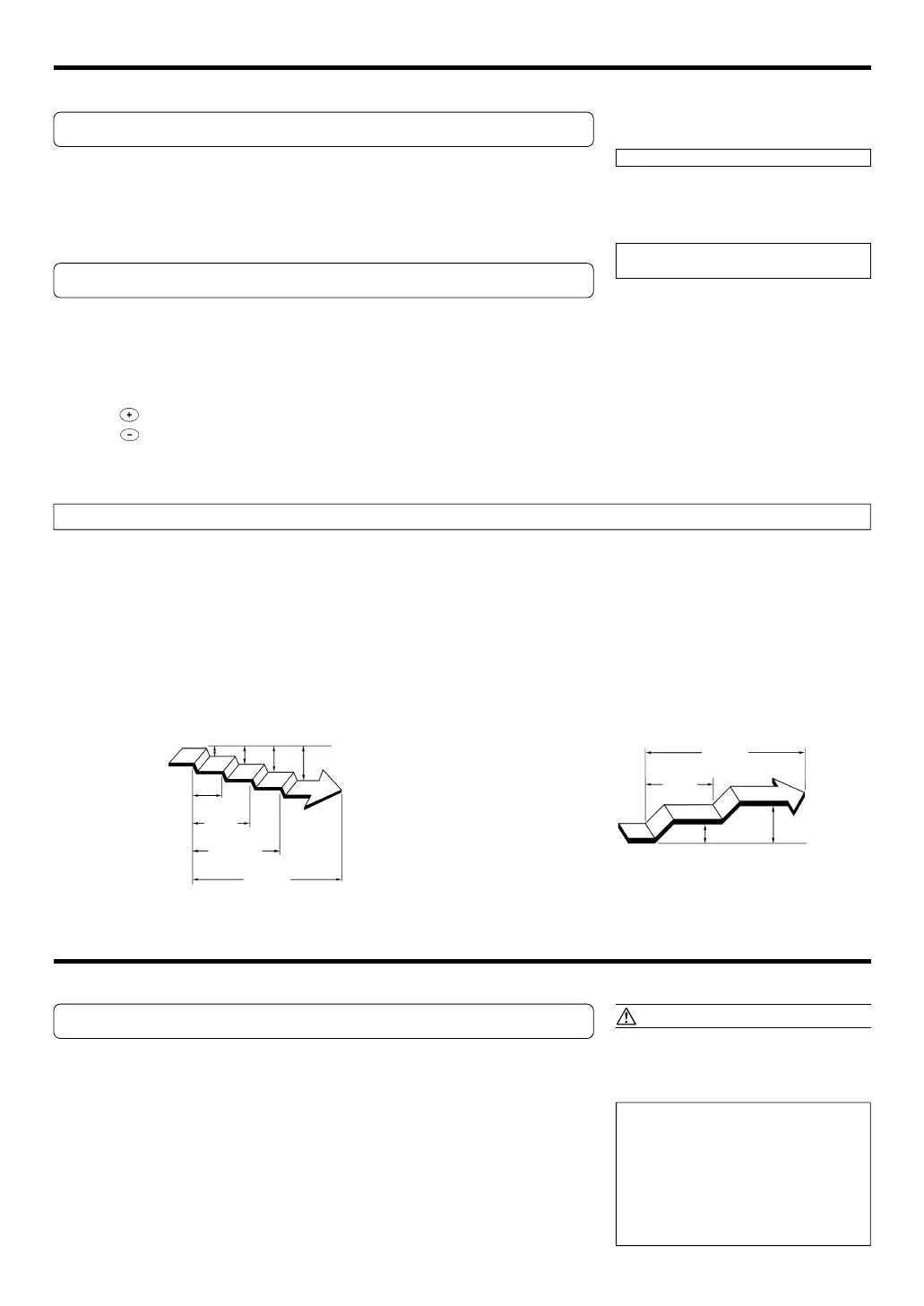 +
-