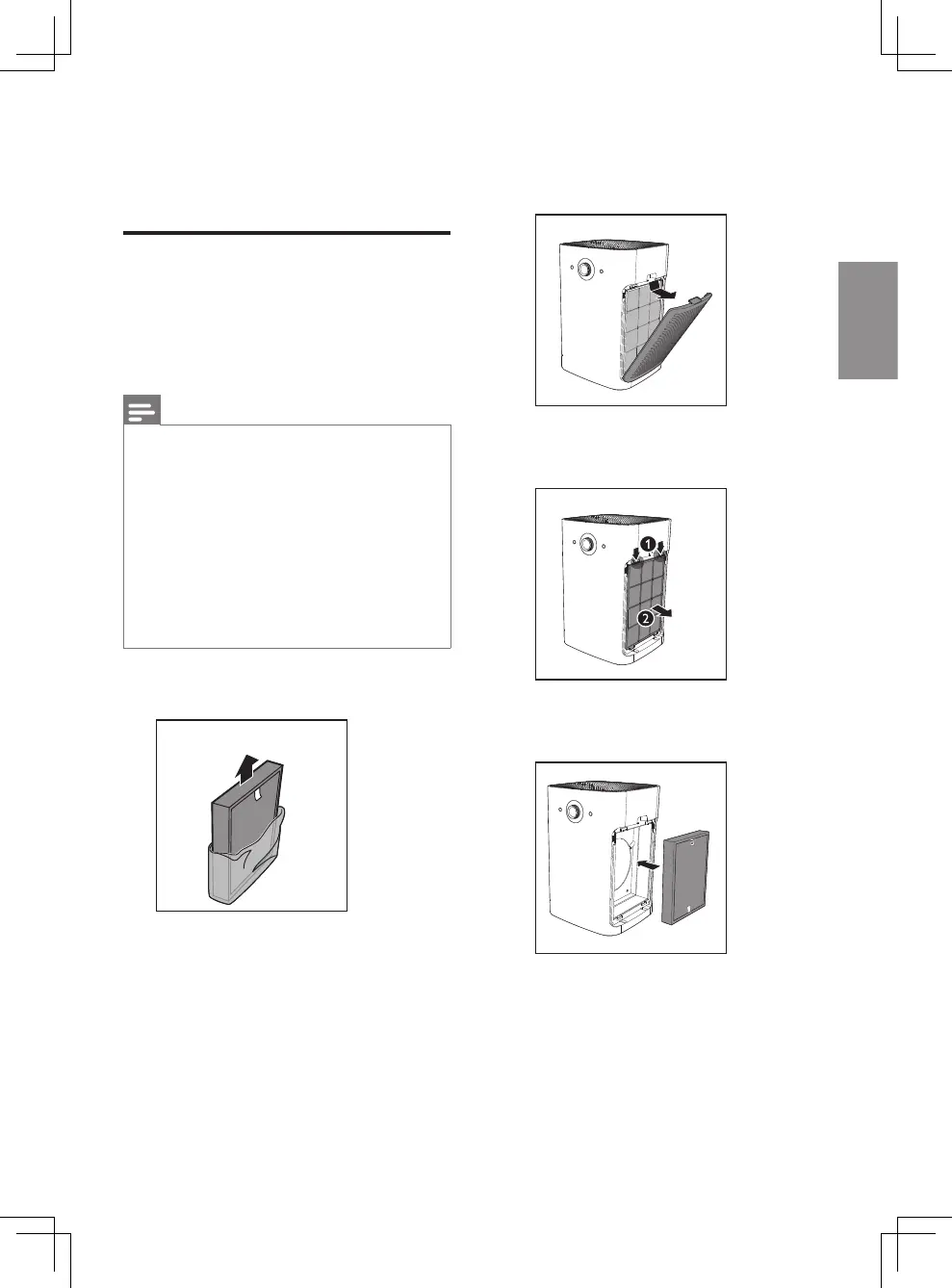 1

2