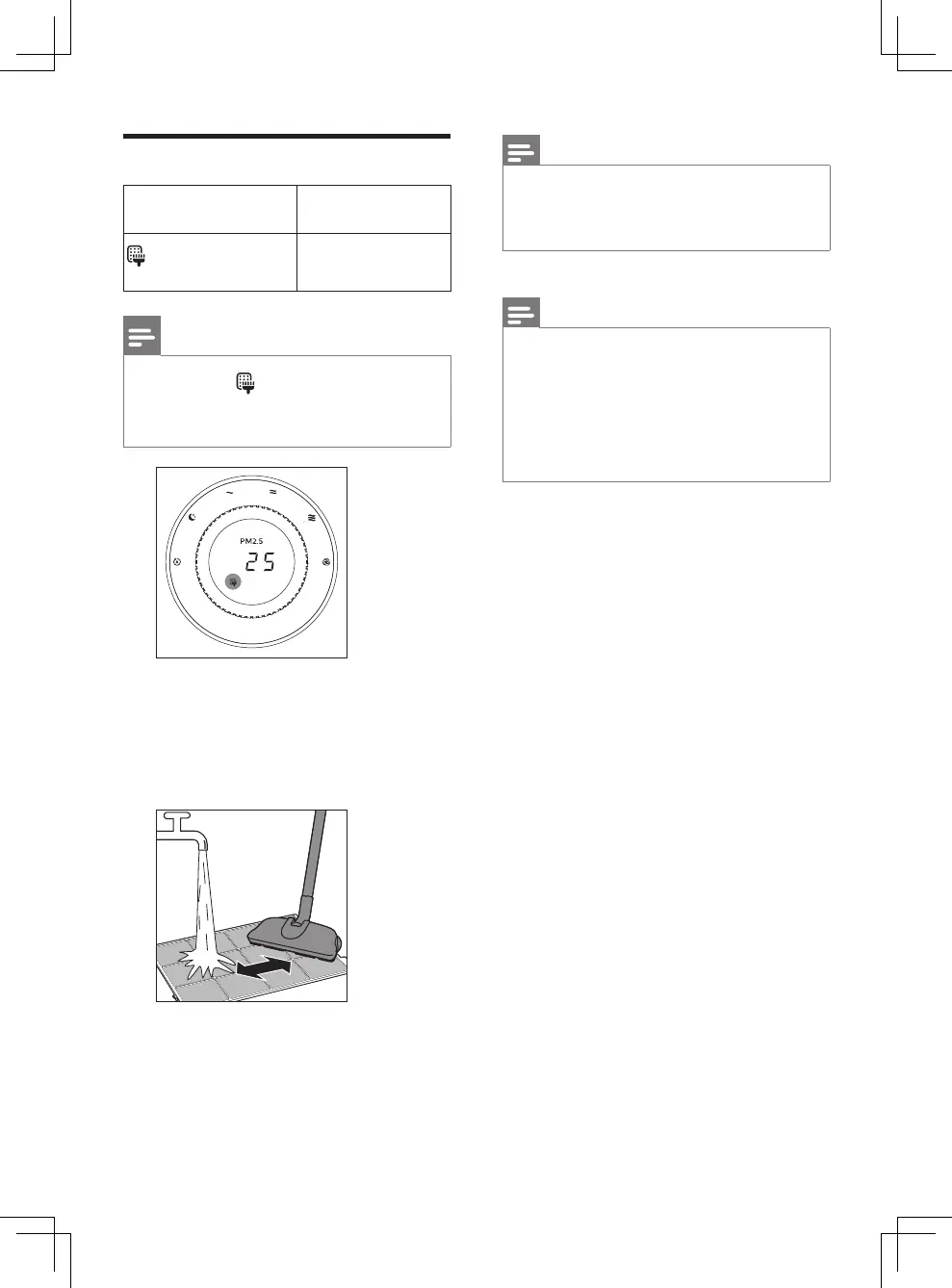 PM2.5

25