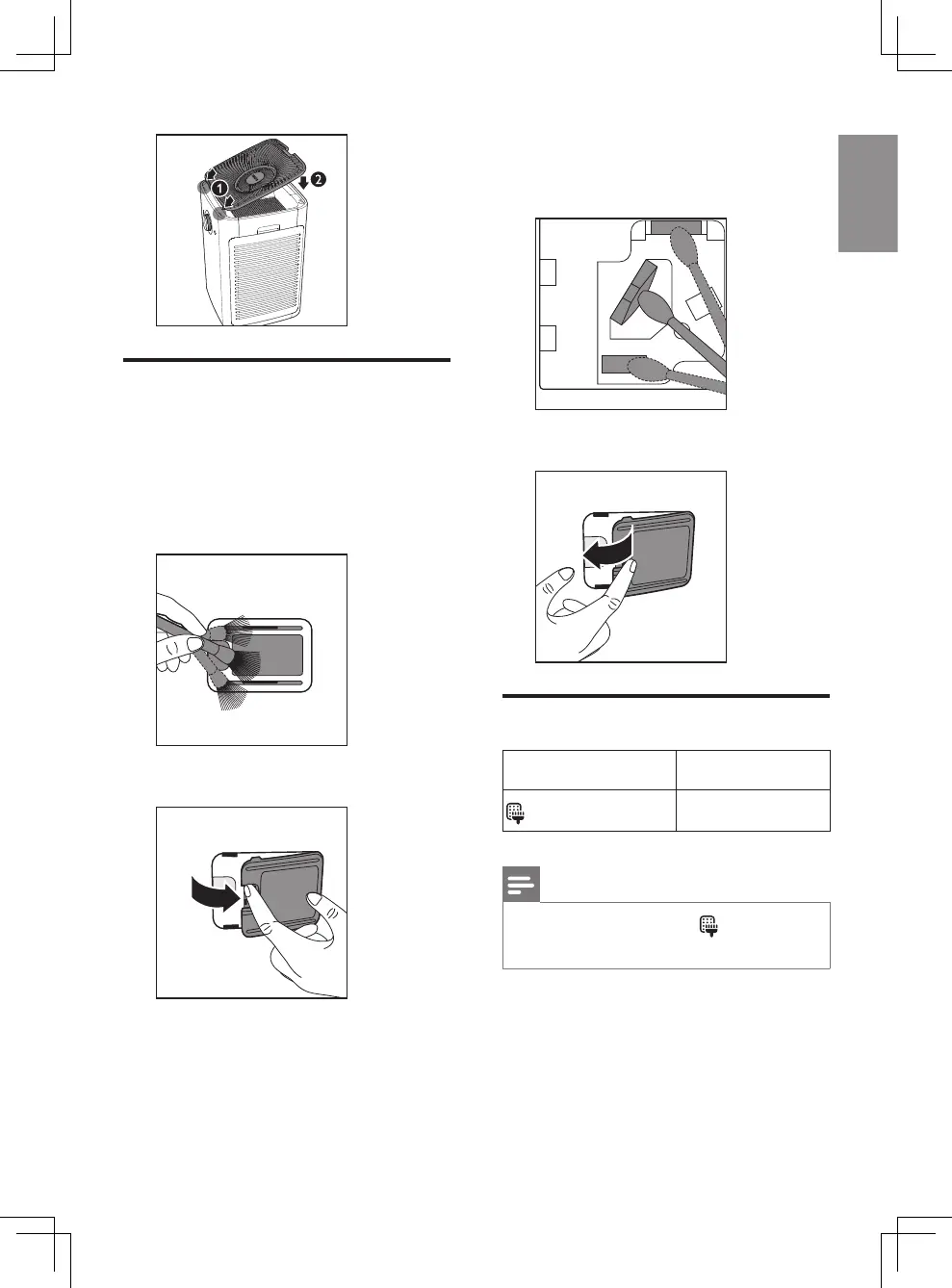 1
2