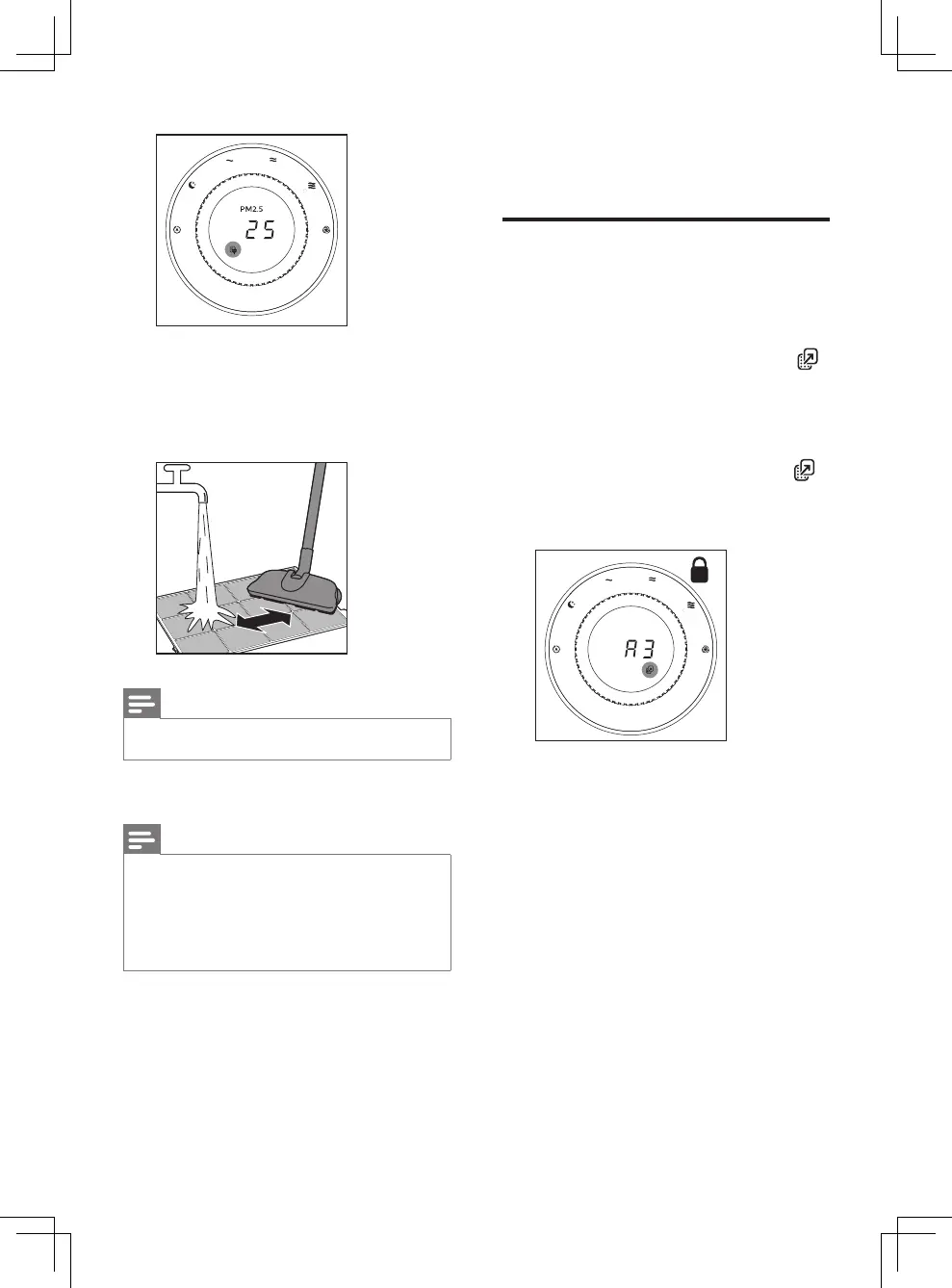 PM2.5

25

A3