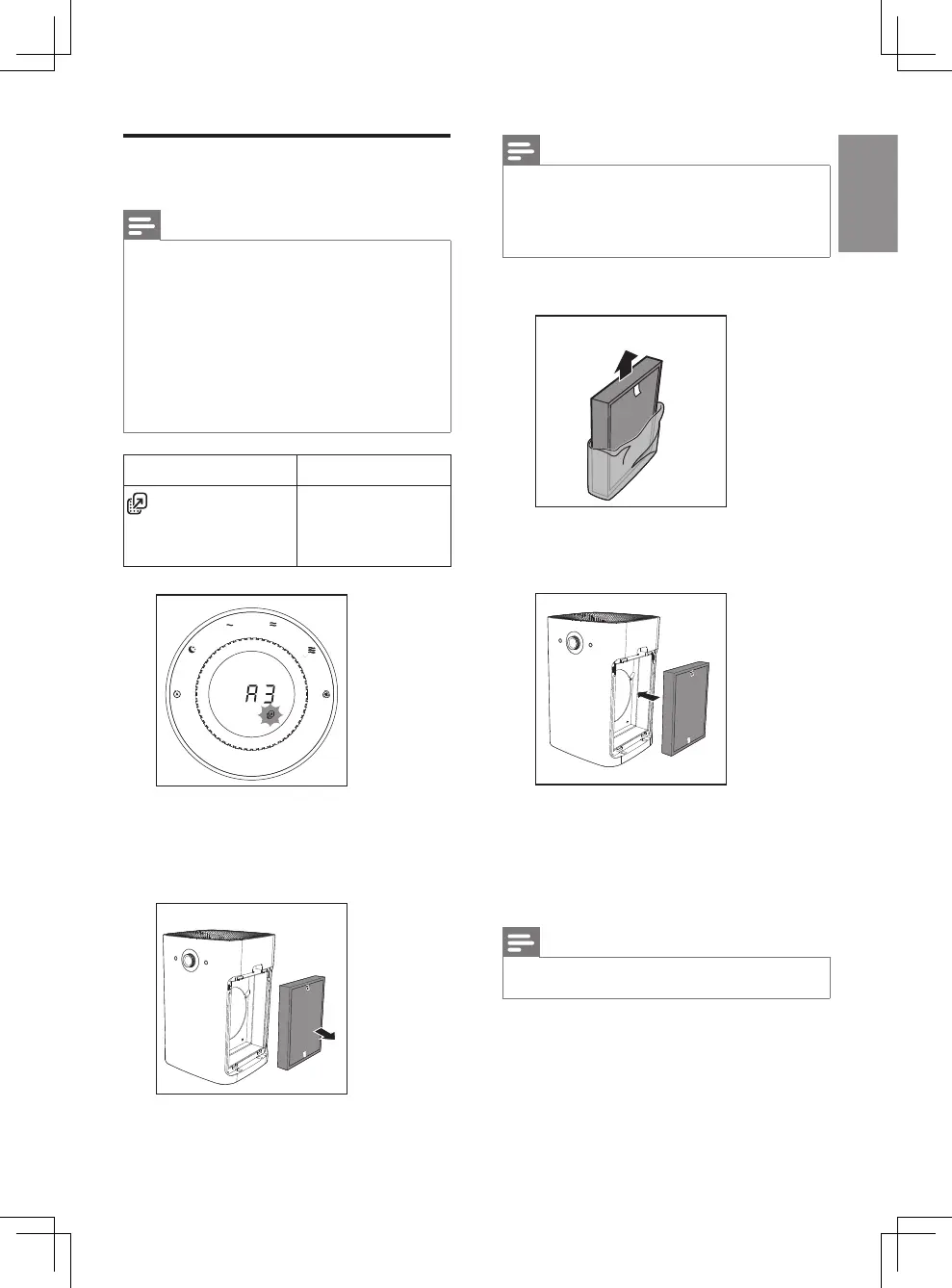 A3