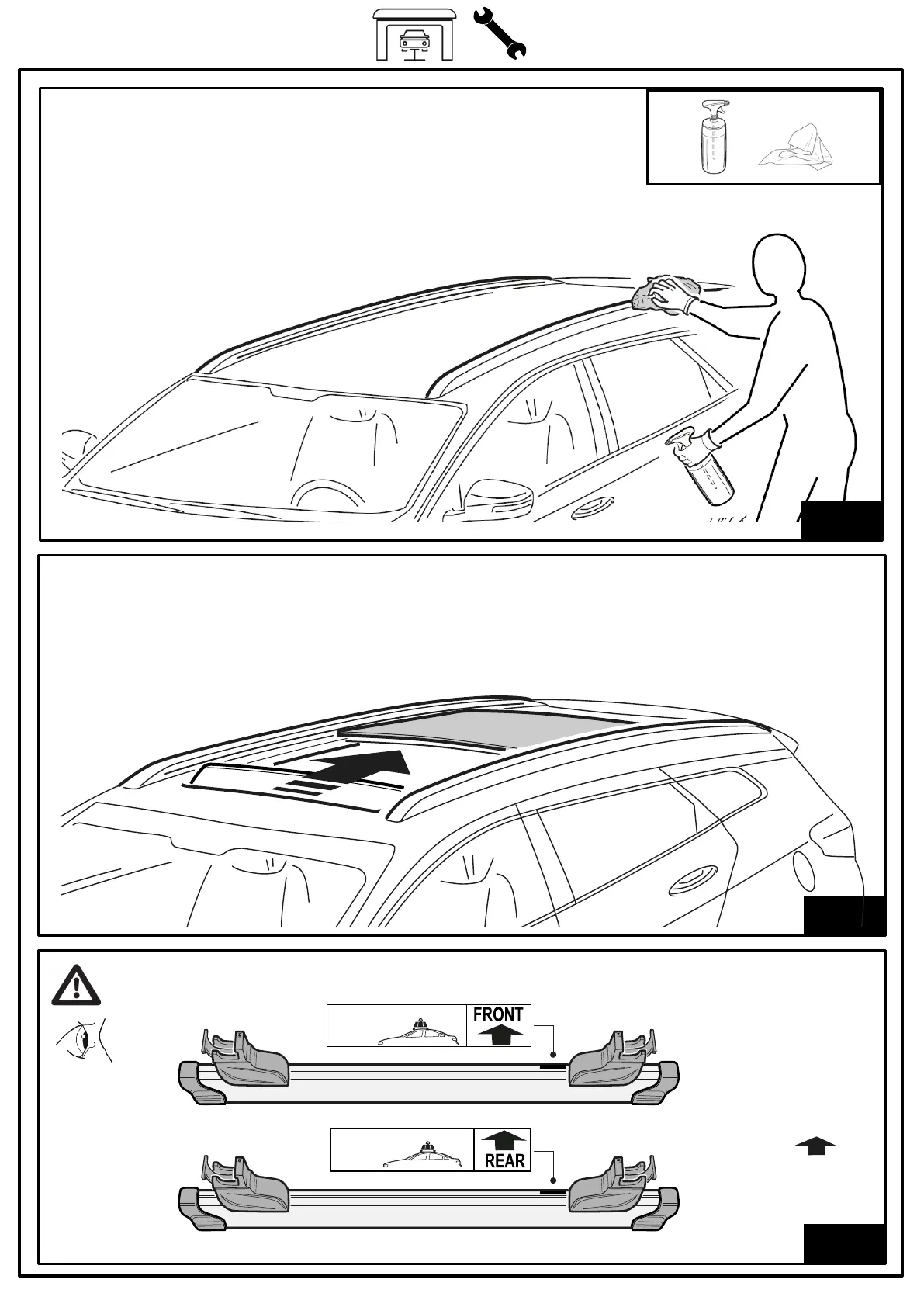 FRONT

REAR