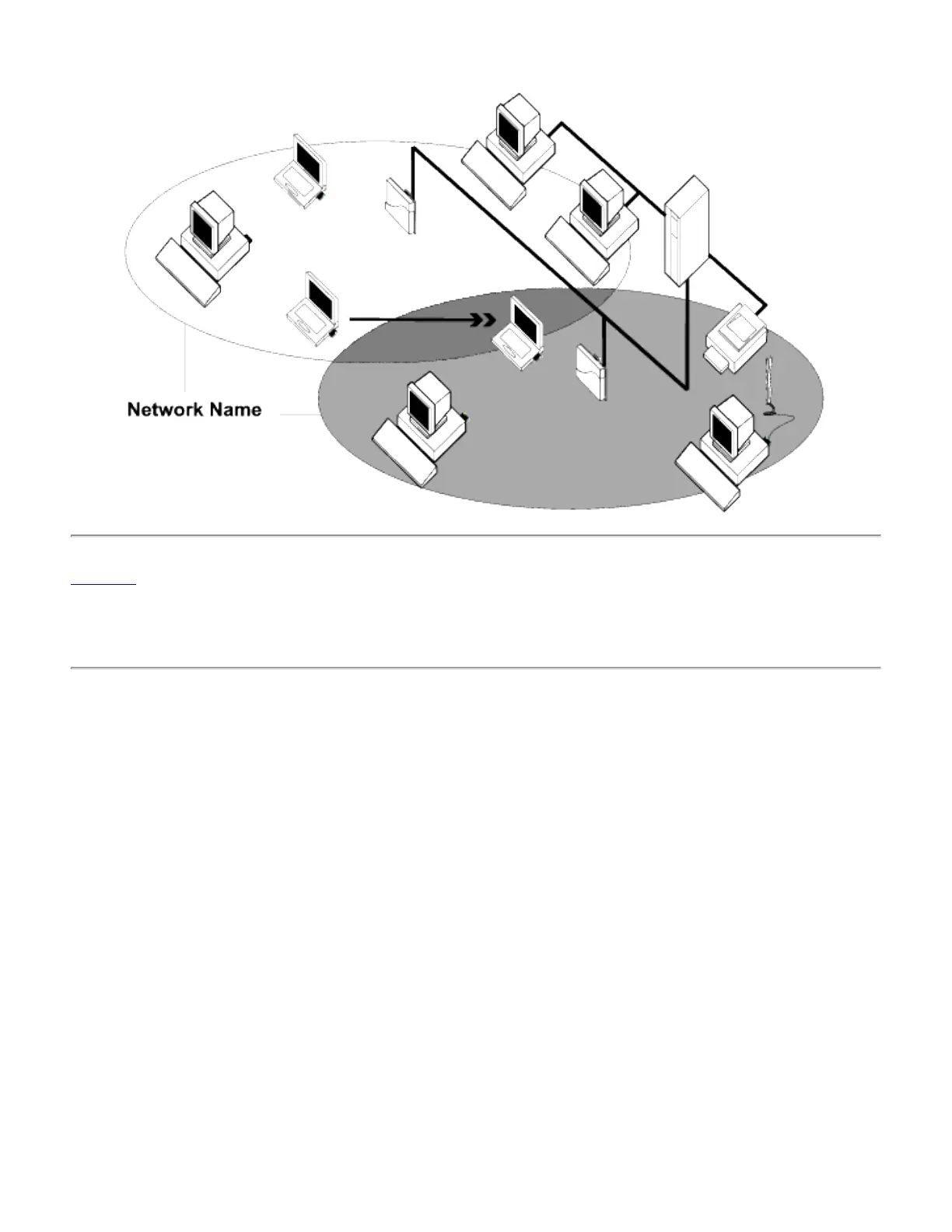 Network Name