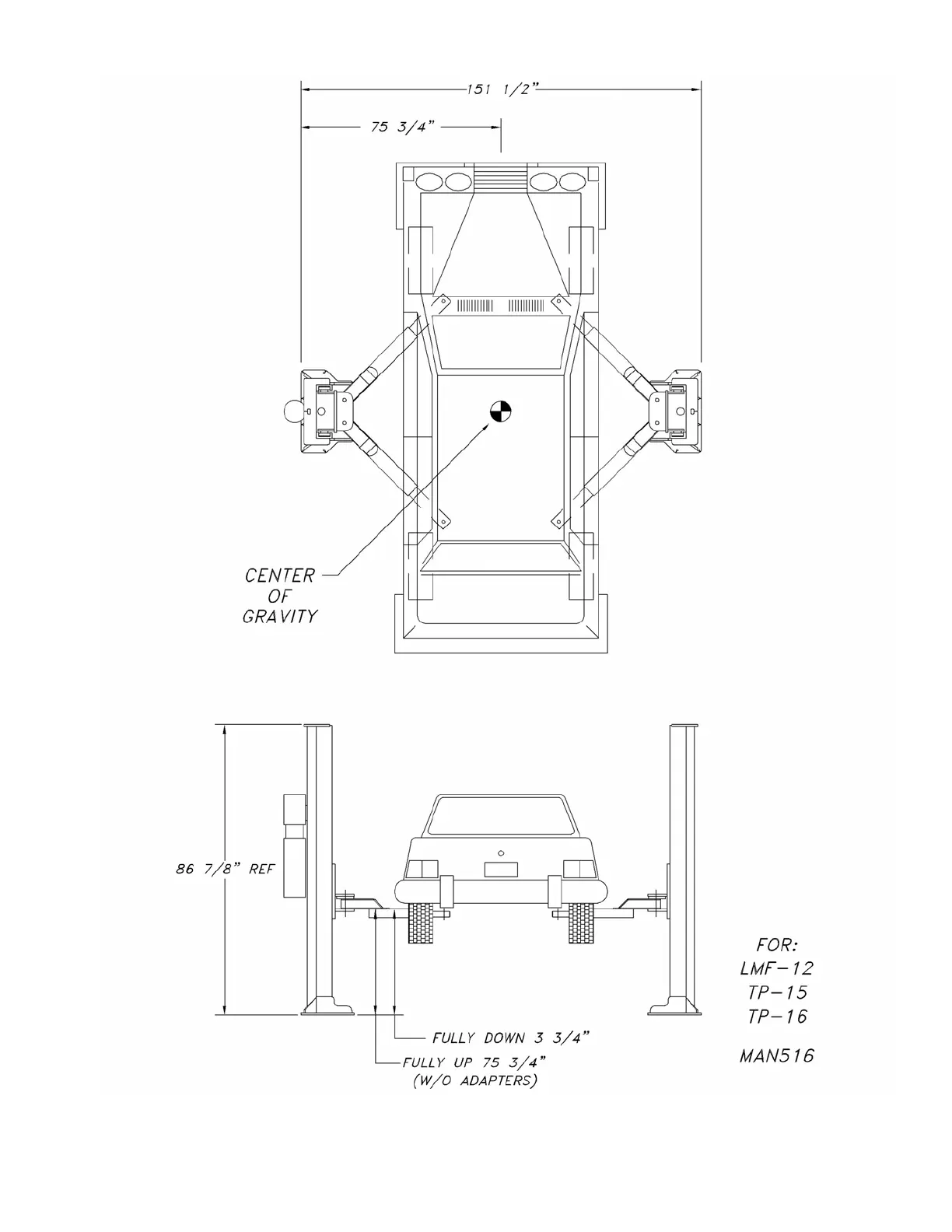 151 1/2"

75 3/4"

CENTER OF GRAVITY

86 7/8" REF

FULLY DOWN 3 3/4"

FULLY UP 75 3/4" (W/O ADAPTERS)

FOR:
LMF-12
TP-15
TP-16

MAN516